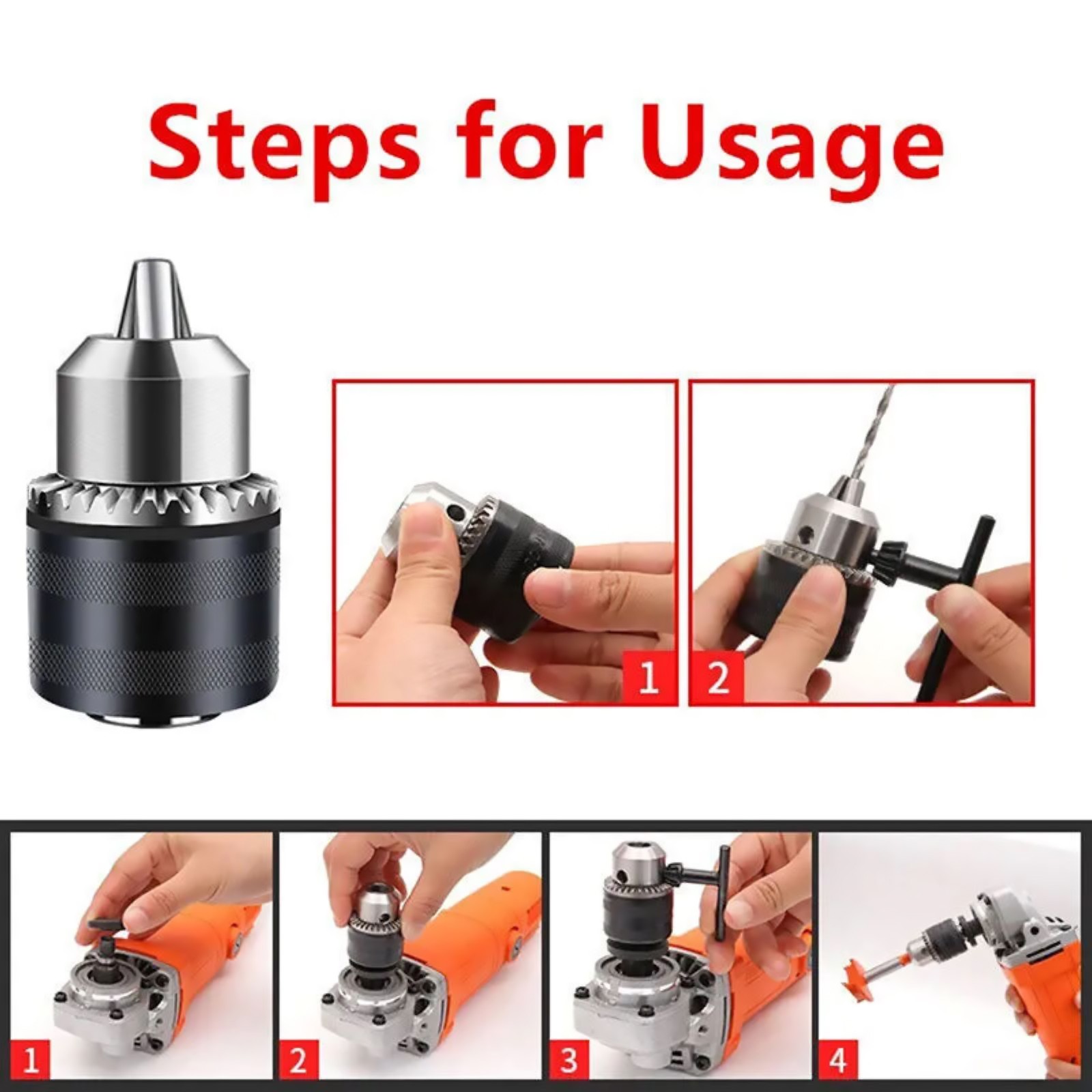 Steps for Usage

1

2

1

2

3

4