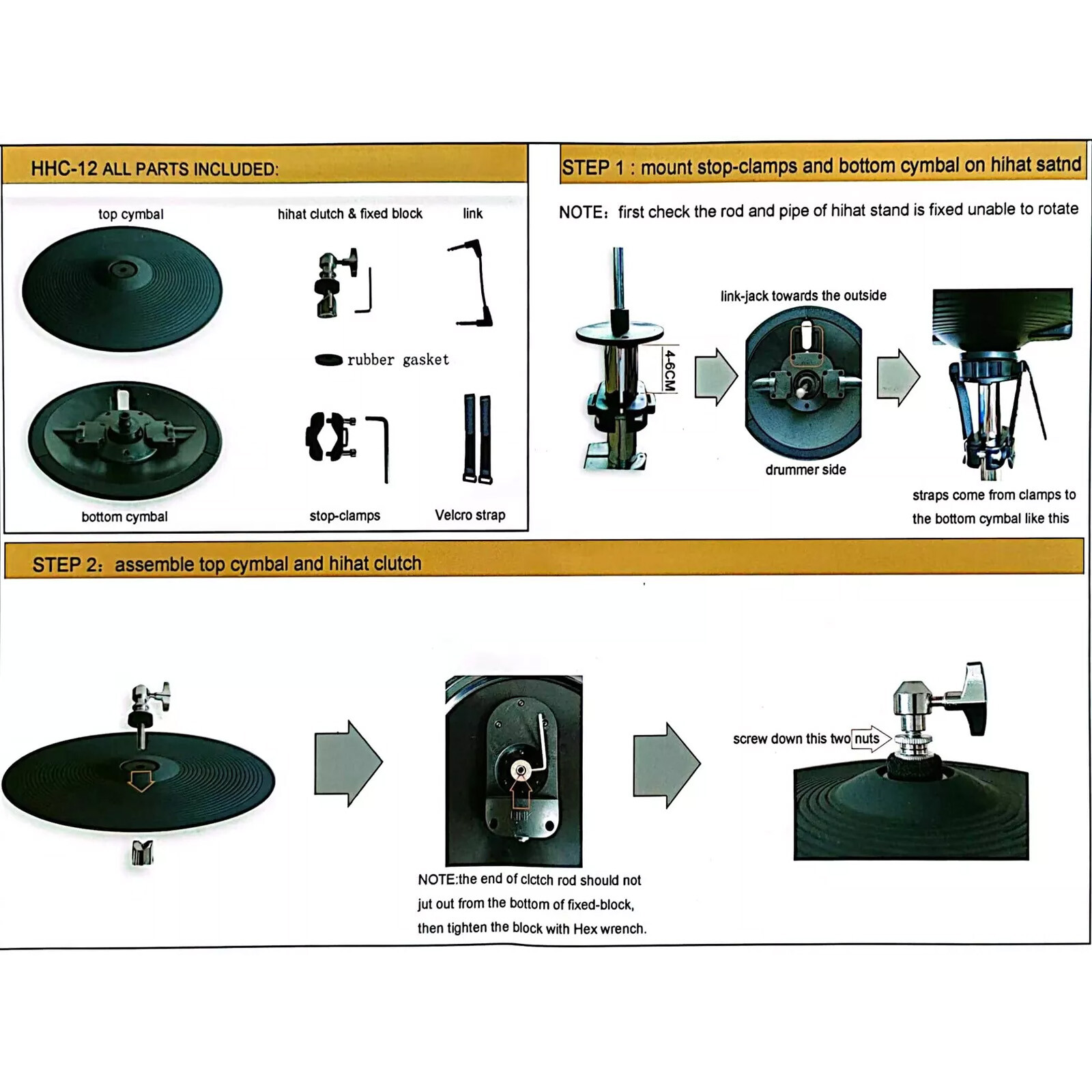 HHC-12 ALL PARTS INCLUDED:

top cymbal

hihat clutch & fixed block

link

rubber gasket

bottom cymbal

stop-clamps

Velcro strap

STEP 1 : mount stop-clamps and bottom cymbal on hihat satnd

NOTE: first check the rod and pipe of hihat stand is fixed unable to rotate

4-6CM

link-jack towards the outside

drummer side

straps come from clamps to the bottom cymbal like this

STEP 2: assemble top cymbal and hihat clutch

LINK

NOTE:the end of clctch rod should not jut out from the bottom of fixed-block, then tighten the block with Hex wrench.

screw down this two nuts