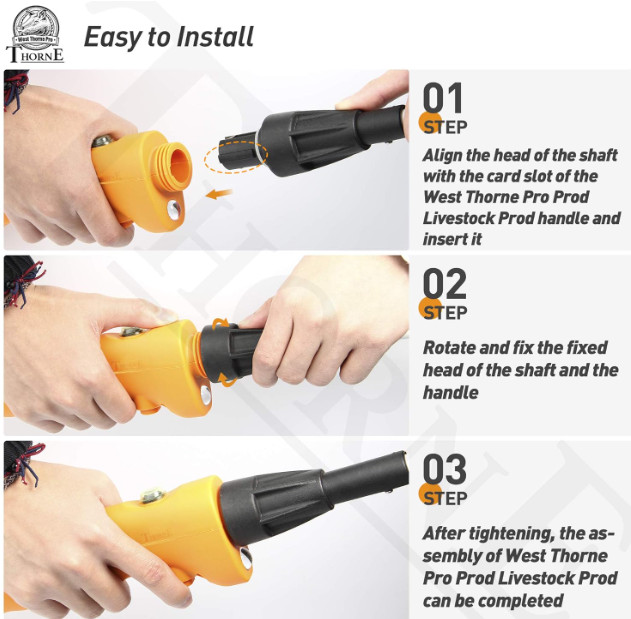 West Thorne Pro
THORNE

Easy to Install

01
STEP
Align the head of the shaft with the card slot of the West Thorne Pro Prod Livestock Prod handle and insert it

02
STEP
Rotate and fix the fixed head of the shaft and the handle

03
STEP
After tightening, the assembly of West Thorne Pro Prod Livestock Prod can be completed