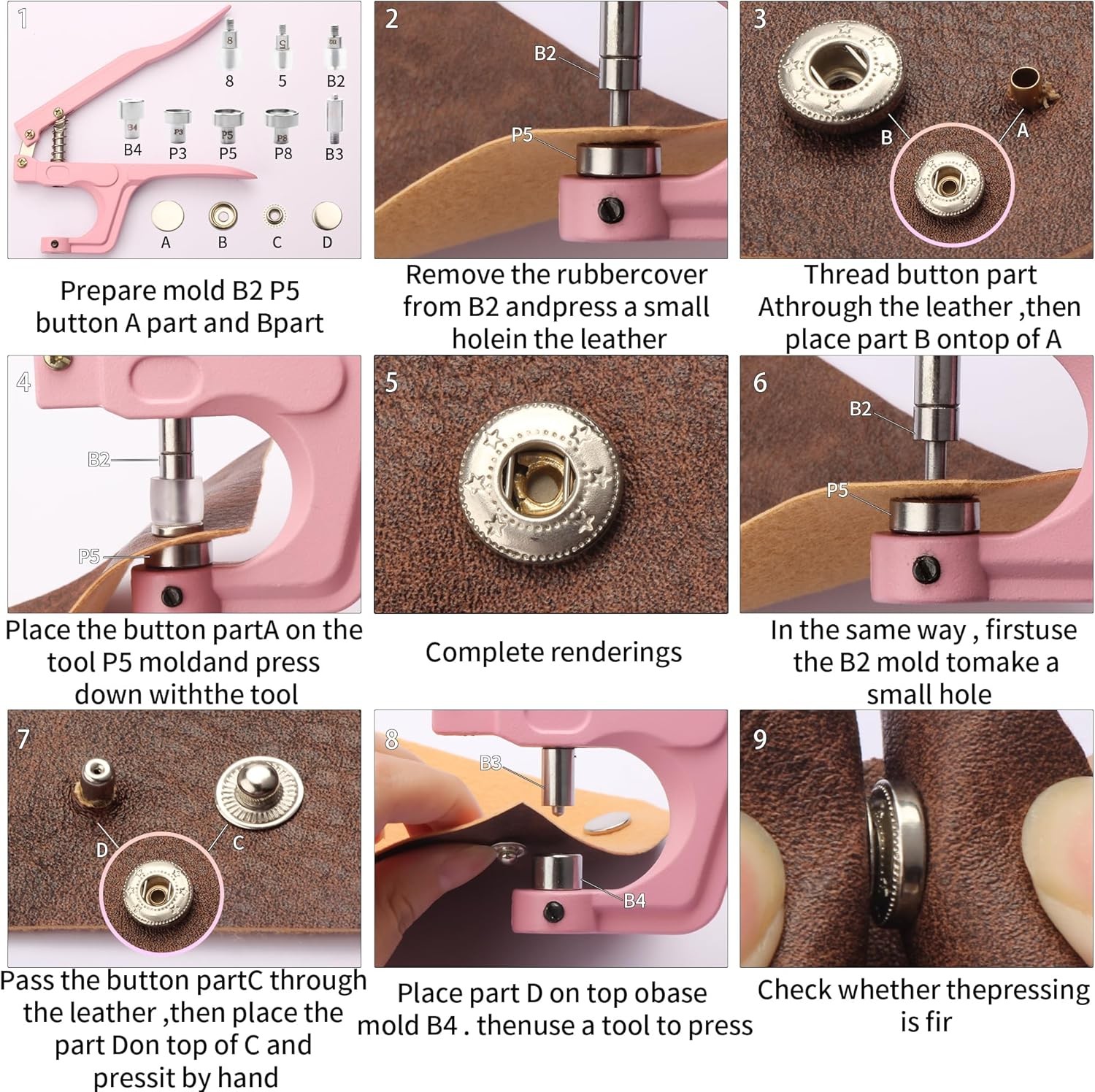 1

8 5 B2

B4 P3 P5 P8 B3

A B C D

Prepare mold B2 P5 button A part and Bpart

2

B2

P5

Remove the rubbercover from B2 andpress a small holein the leather

3

B

A

Thread button part Athrough the leather ,then place part B ontop of A

4

B2

P5

Place the button partA on the tool P5 moldand press down withthe tool

5

Complete renderings

6

B2

P5

In the same way , firstuse the B2 mold tomake a small hole

7

D

C

Pass the button partC through the leather ,then place the part Don top of C and pressit by hand

8

B3

B4

Place part D on top obase mold B4 . thenuse a tool to press

9

Check whether thepressing is fir