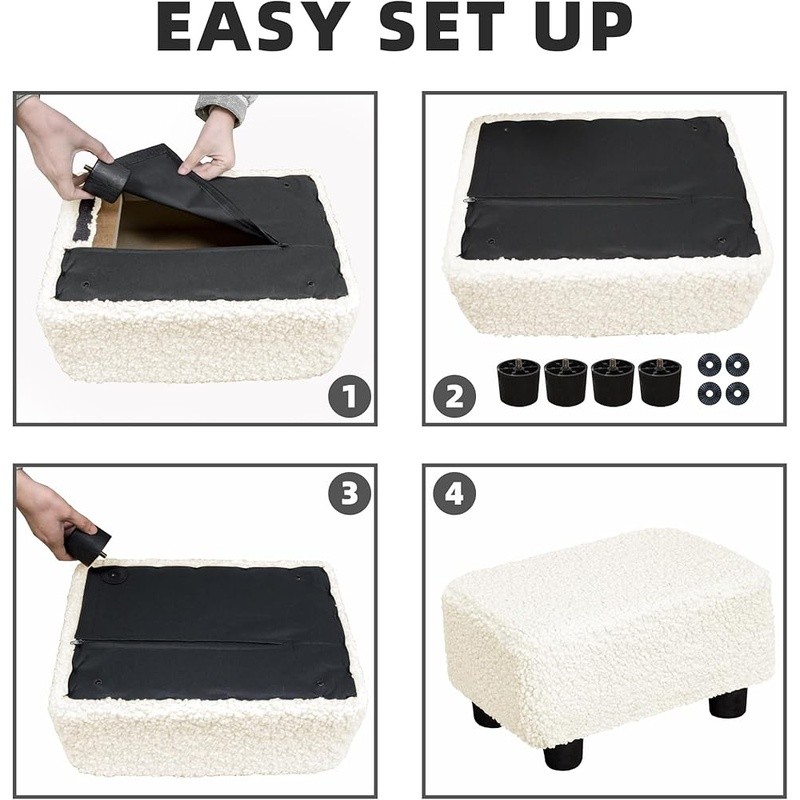 EASY SET UP

1

2

3

4