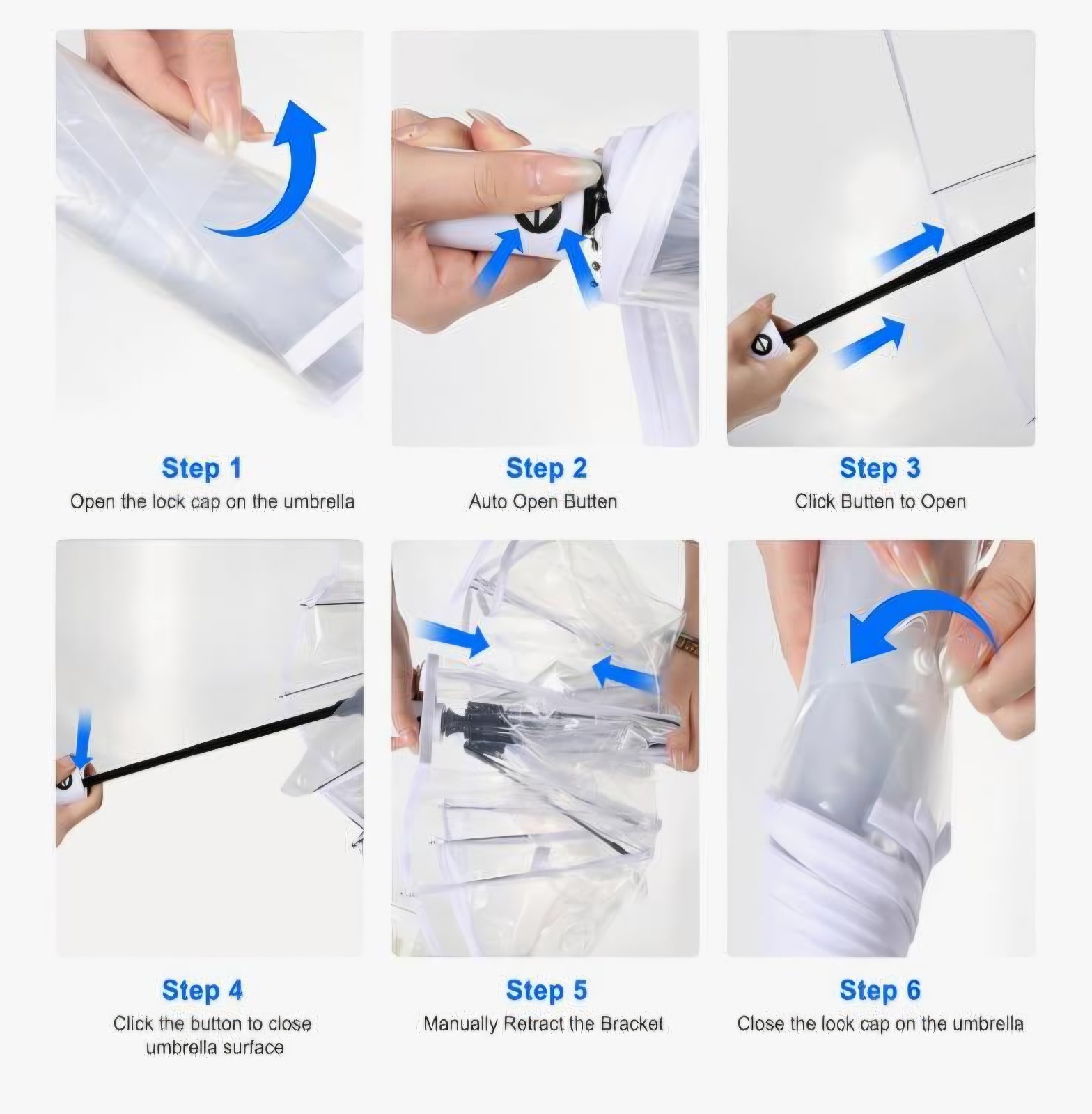 Step 1
Open the lock cap on the umbrella

Step 2
Auto Open Butten

Step 3
Click Butten to Open

Step 4
Click the button to close umbrella surface

Step 5
Manually Retract the Bracket

Step 6
Close the lock cap on the umbrella