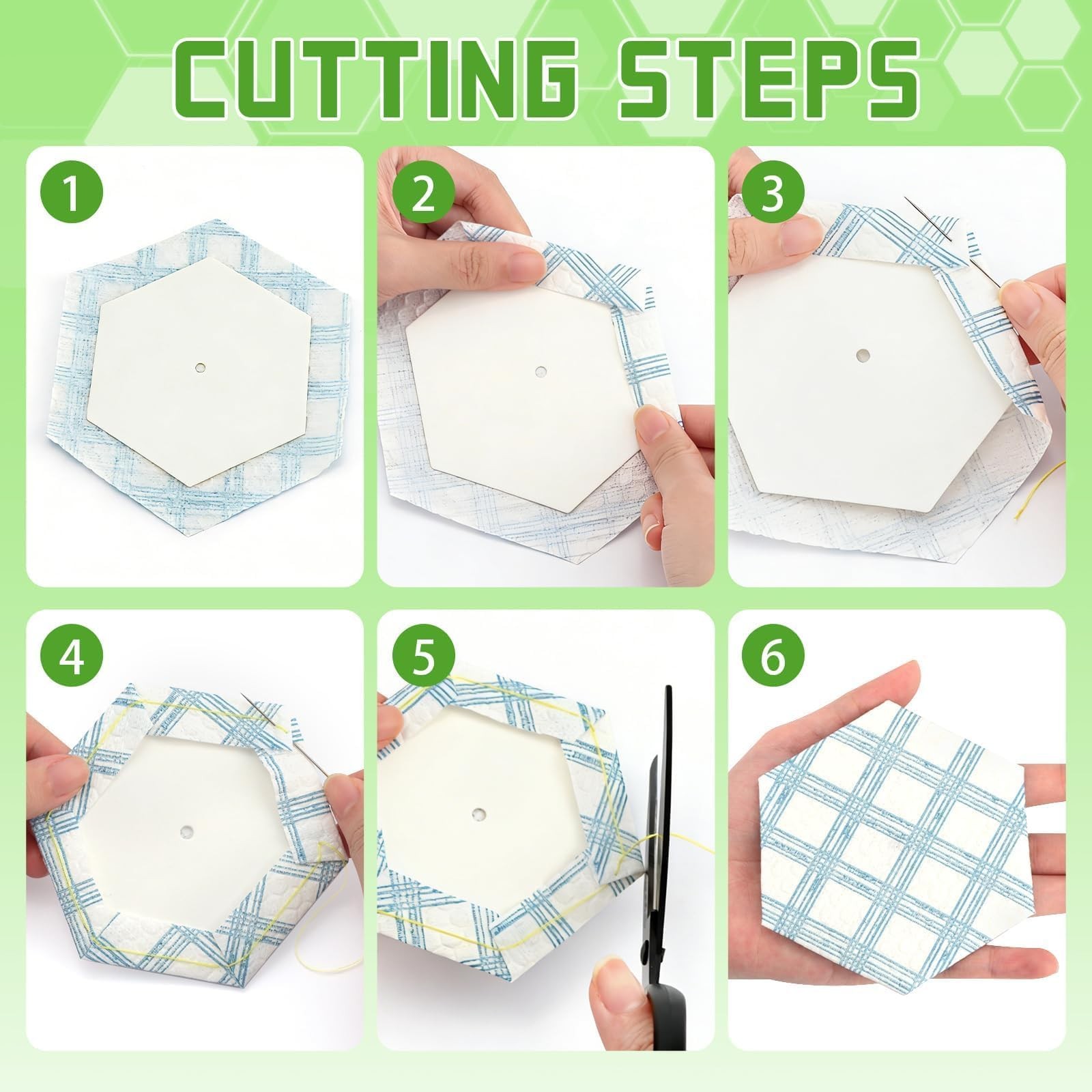 CUTTING STEPS

1

2

3

4

5

6