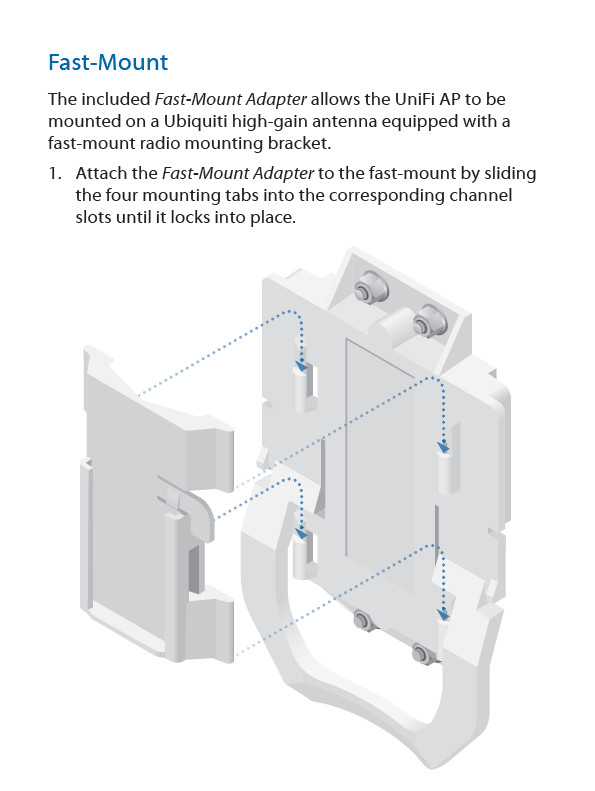 Fast-Mount

The included Fast-Mount Adapter allows the UniFi AP to be mounted on a Ubiquiti high-gain antenna equipped with a fast-mount radio mounting bracket.

1. Attach the Fast-Mount Adapter to the fast-mount by sliding the four mounting tabs into the corresponding channel slots until it locks into place.