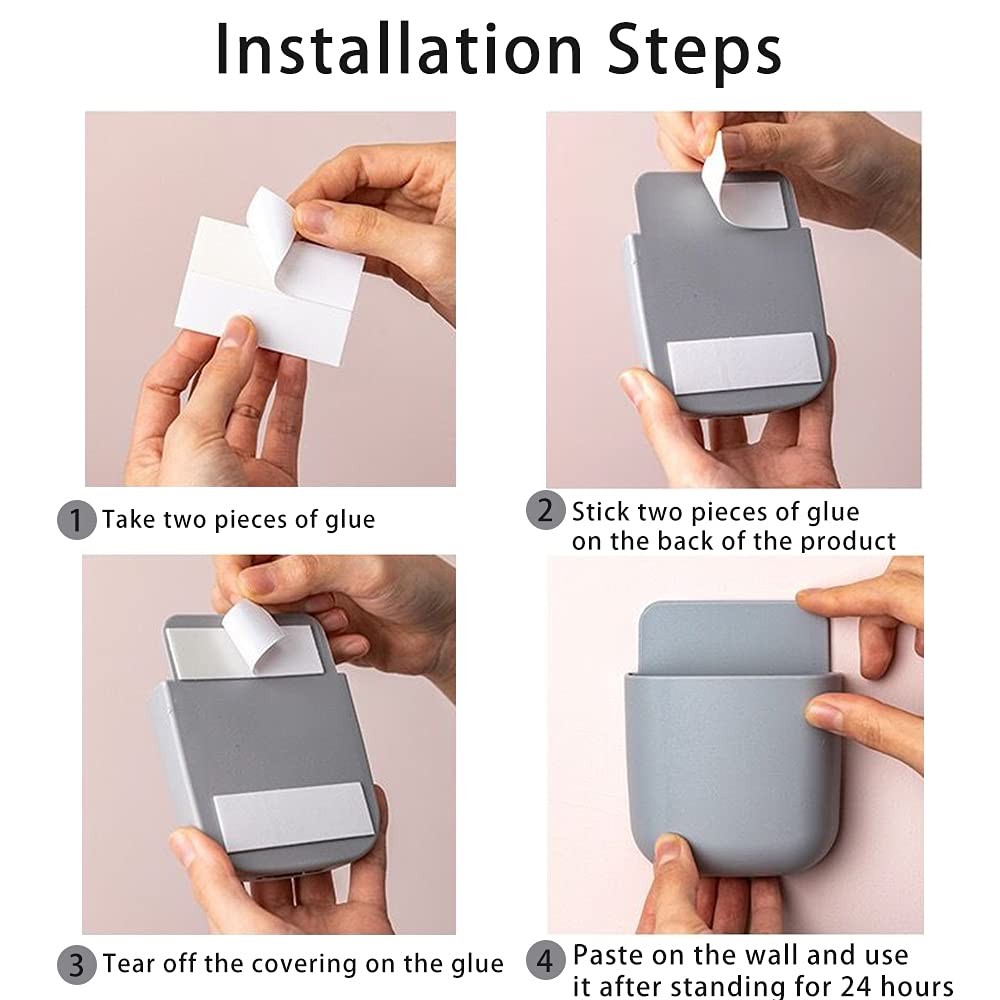 Installation Steps

1 Take two pieces of glue

2 Stick two pieces of glue on the back of the product

3 Tear off the covering on the glue

4 Paste on the wall and use it after standing for 24 hours