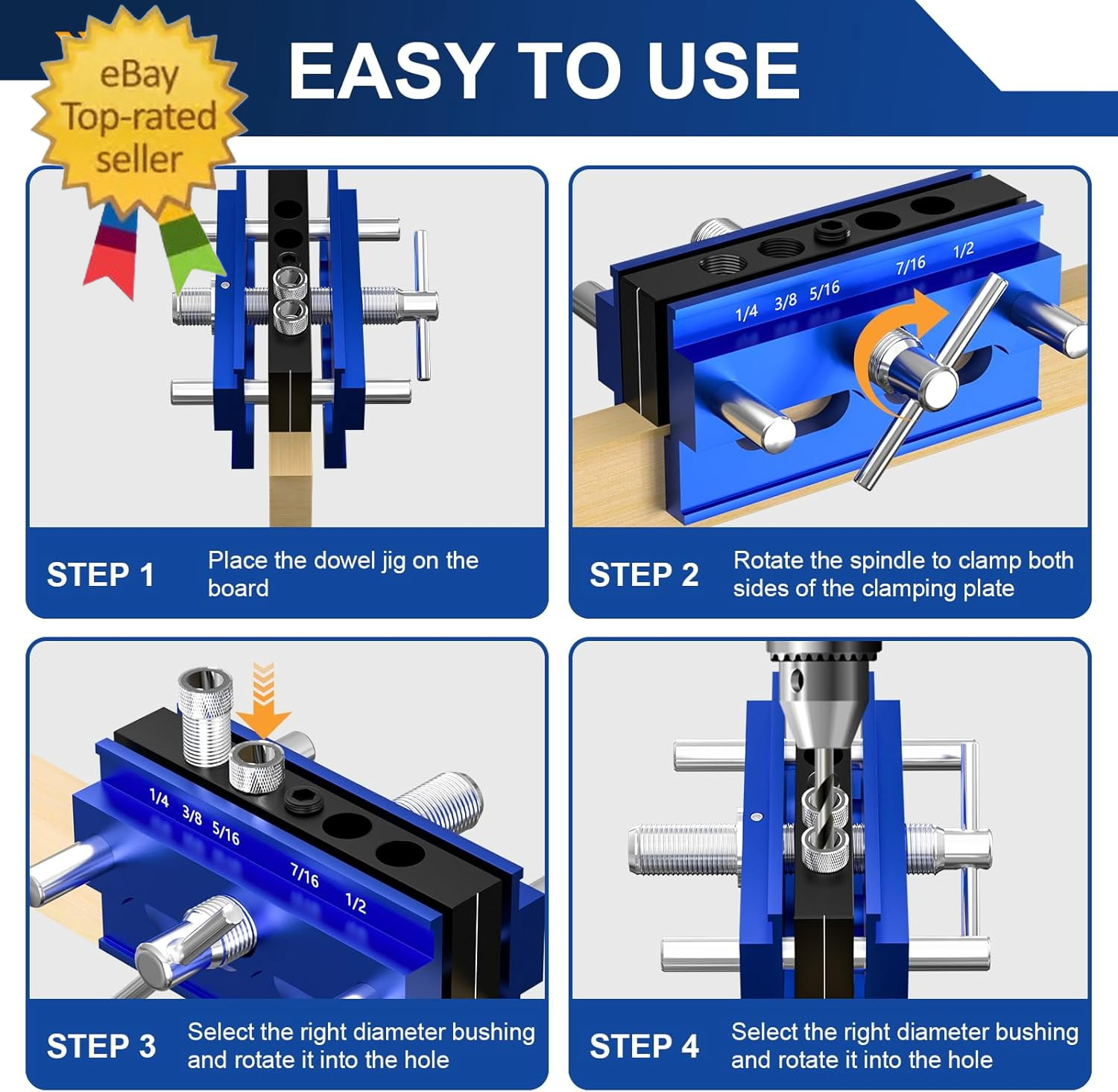 eBay Top-rated seller

EASY TO USE

1/4 3/8 5/16 7/16 1/2

STEP 1 Place the dowel jig on the board

STEP 2 Rotate the spindle to clamp both sides of the clamping plate

1/4 3/8 5/16 7/16 1/2

STEP 3 Select the right diameter bushing and rotate it into the hole

STEP 4 Select the right diameter bushing and rotate it into the hole