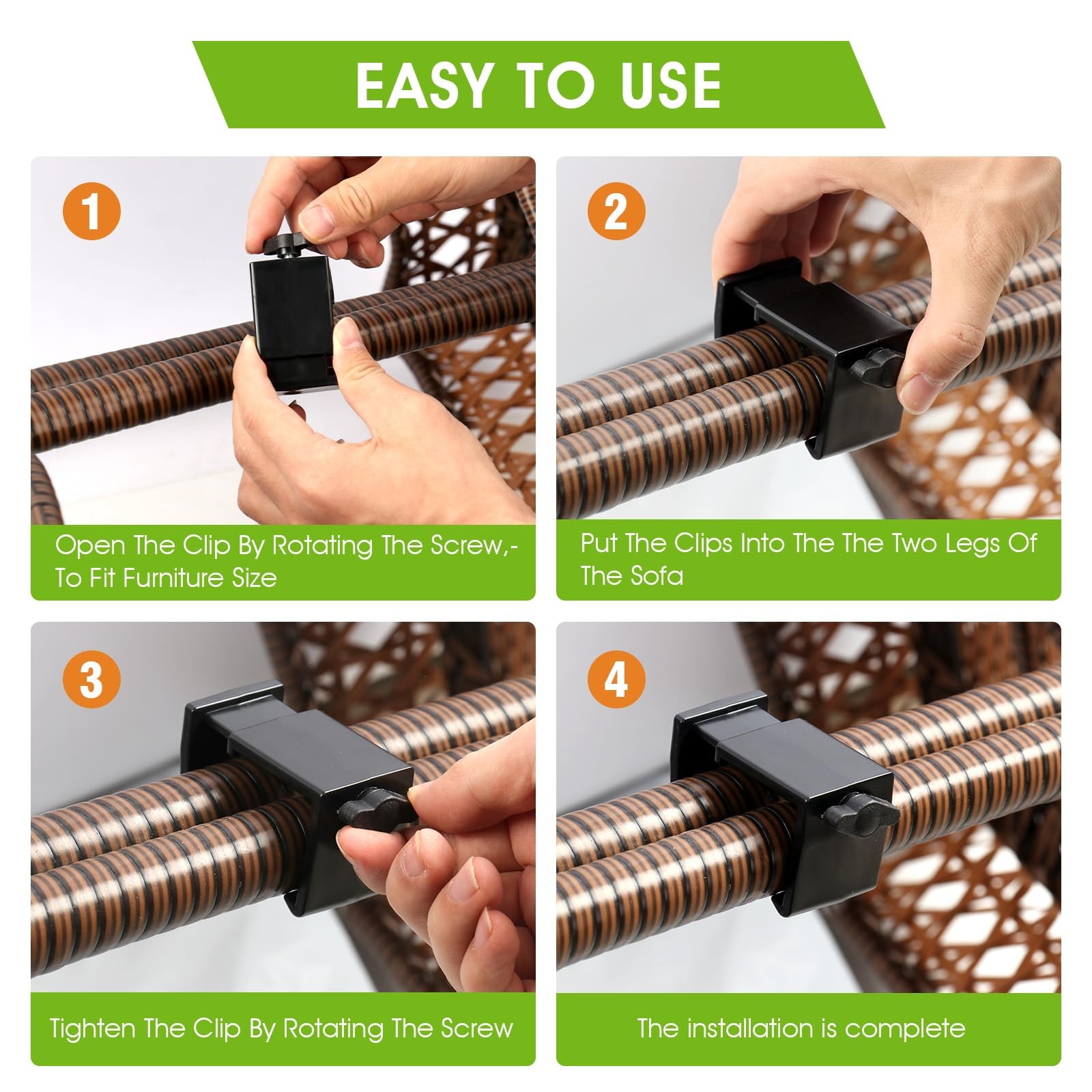 EASY TO USE

1

Open The Clip By Rotating The Screw,- To Fit Furniture Size

2

Put The Clips Into The The Two Legs Of The Sofa

3

Tighten The Clip By Rotating The Screw

4

The installation is complete