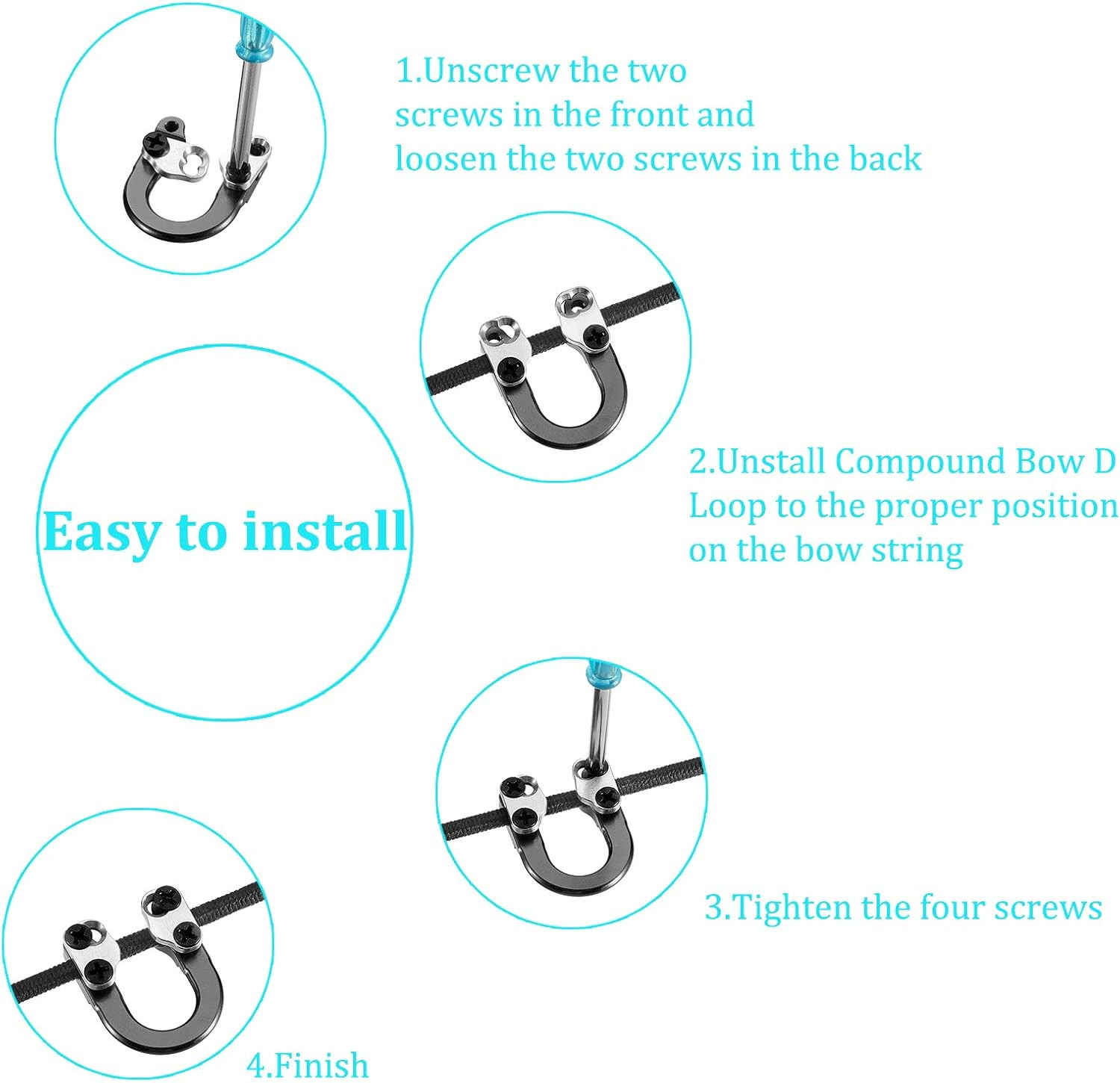 1.Unscrew the two screws in the front and loosen the two screws in the back

2.Unstall Compound Bow D Loop to the proper position on the bow string

Easy to install

3.Tighten the four screws

4.Finish