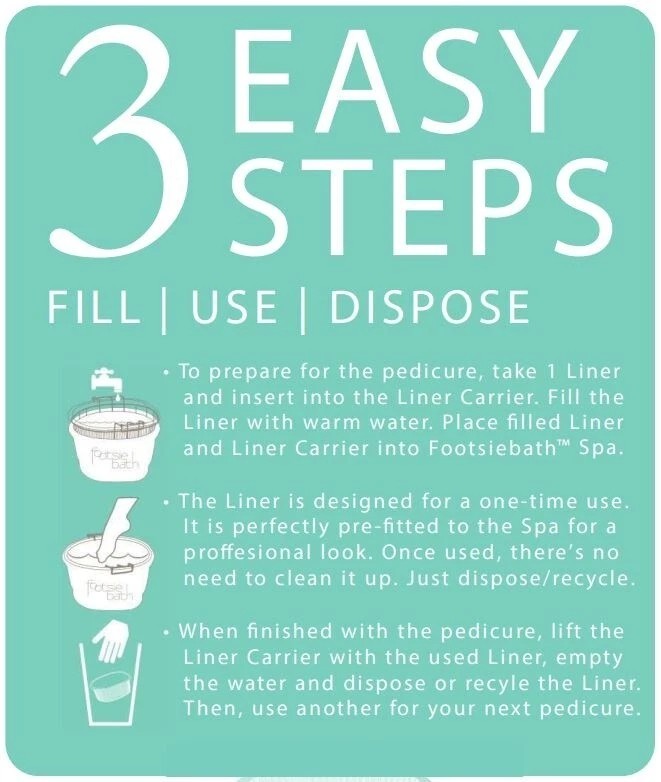 3 EASY STEPS

FILL | USE | DISPOSE

footsie bath

• To prepare for the pedicure, take 1 Liner and insert into the Liner Carrier. Fill the Liner with warm water. Place filled Liner and Liner Carrier into Footsiebath™ Spa.

footsie bath

• The Liner is designed for a one-time use. It is perfectly pre-fitted to the Spa for a proffesional look. Once used, there's no need to clean it up. Just dispose/recycle.

• When finished with the pedicure, lift the Liner Carrier with the used Liner, empty the water and dispose or recyle the Liner. Then, use another for your next pedicure.