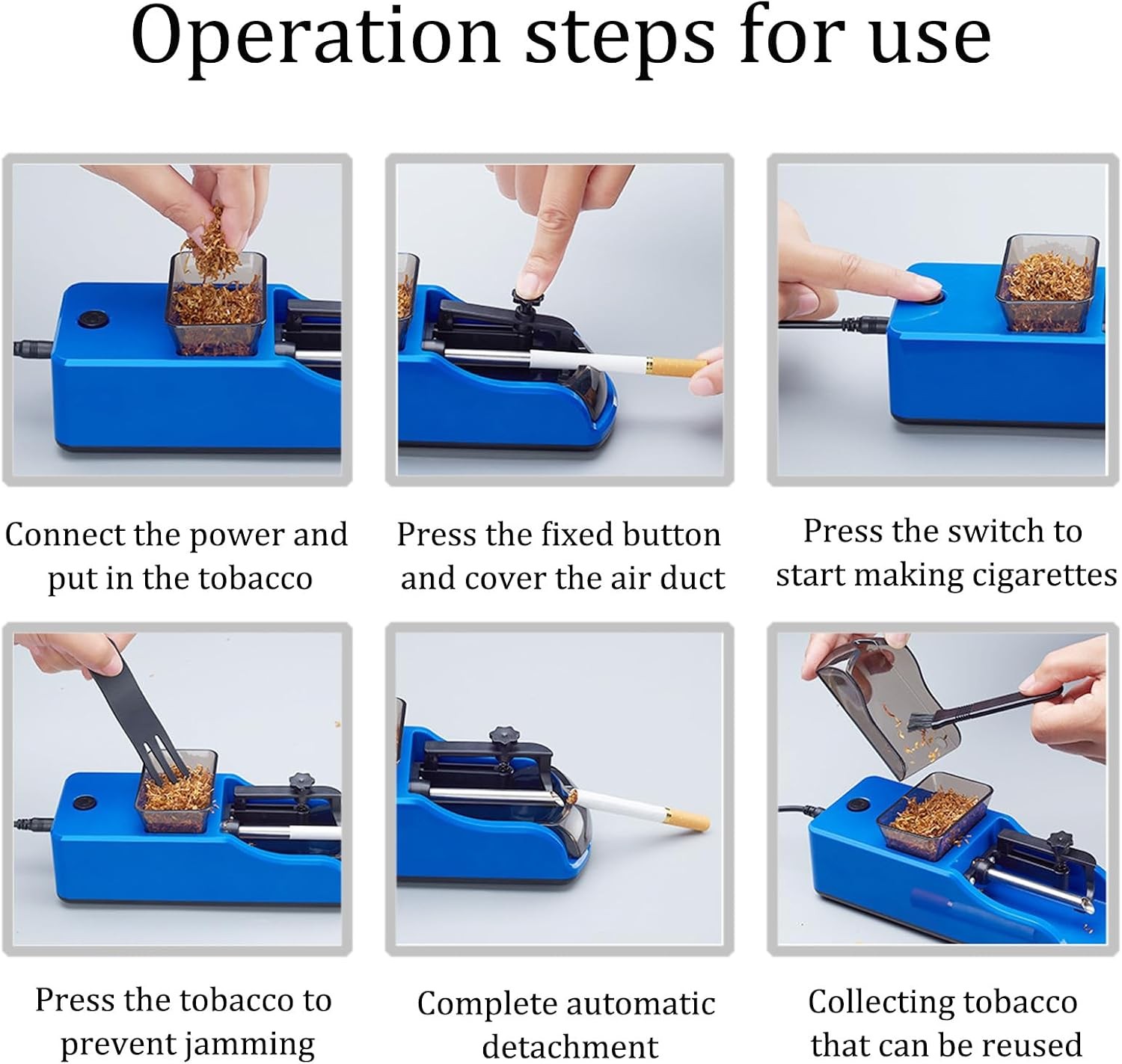 Operation steps for use

Connect the power and put in the tobacco

Press the fixed button and cover the air duct

Press the switch to start making cigarettes

Press the tobacco to prevent jamming

Complete automatic detachment

Collecting tobacco that can be reused