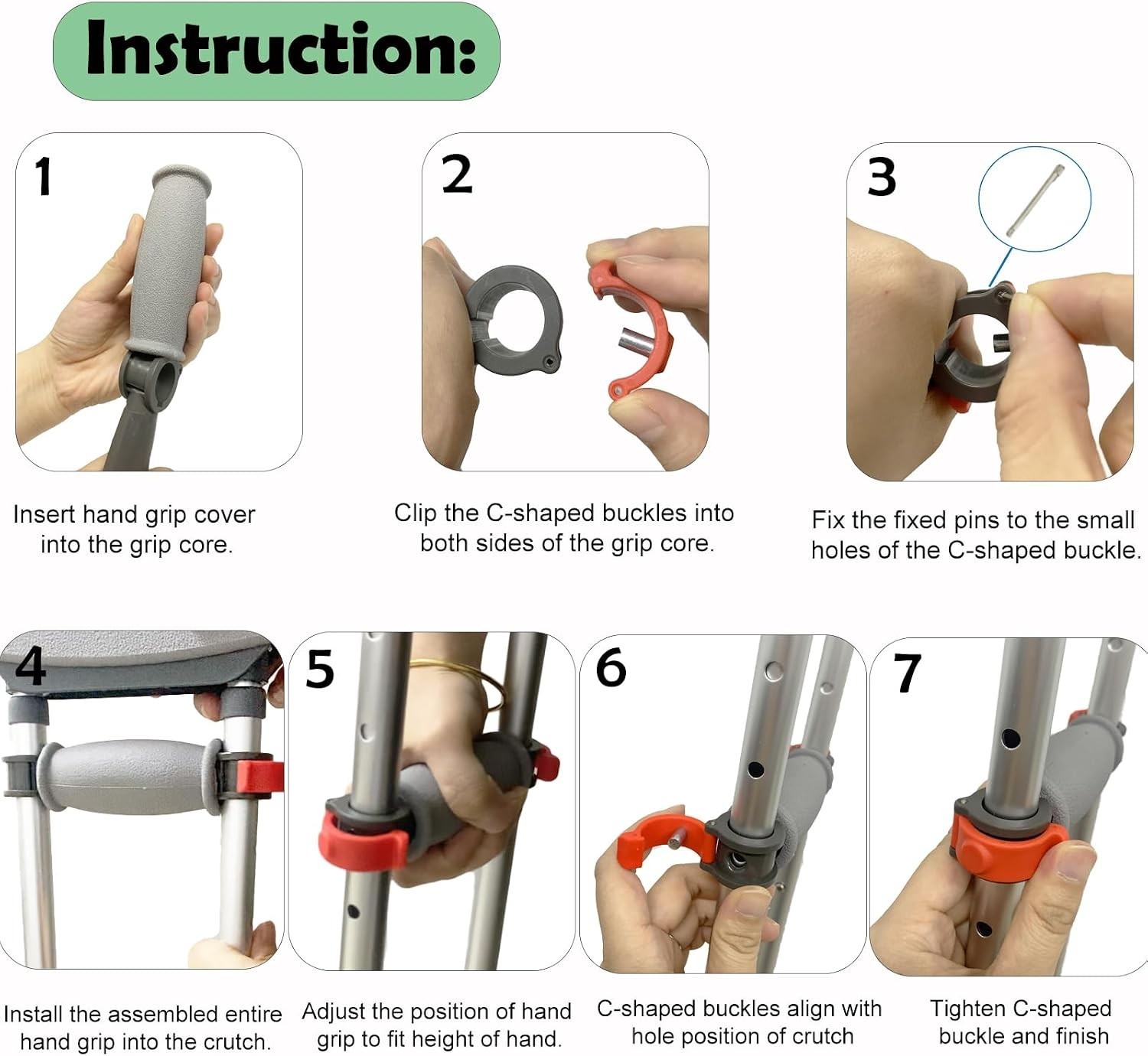 Instruction:

1

Insert hand grip cover into the grip core.

2

Clip the C-shaped buckles into both sides of the grip core.

3

Fix the fixed pins to the small holes of the C-shaped buckle.

4

Install the assembled entire hand grip into the crutch.

5

Adjust the position of hand grip to fit height of hand.

6

C-shaped buckles align with hole position of crutch

7

Tighten C-shaped buckle and finish