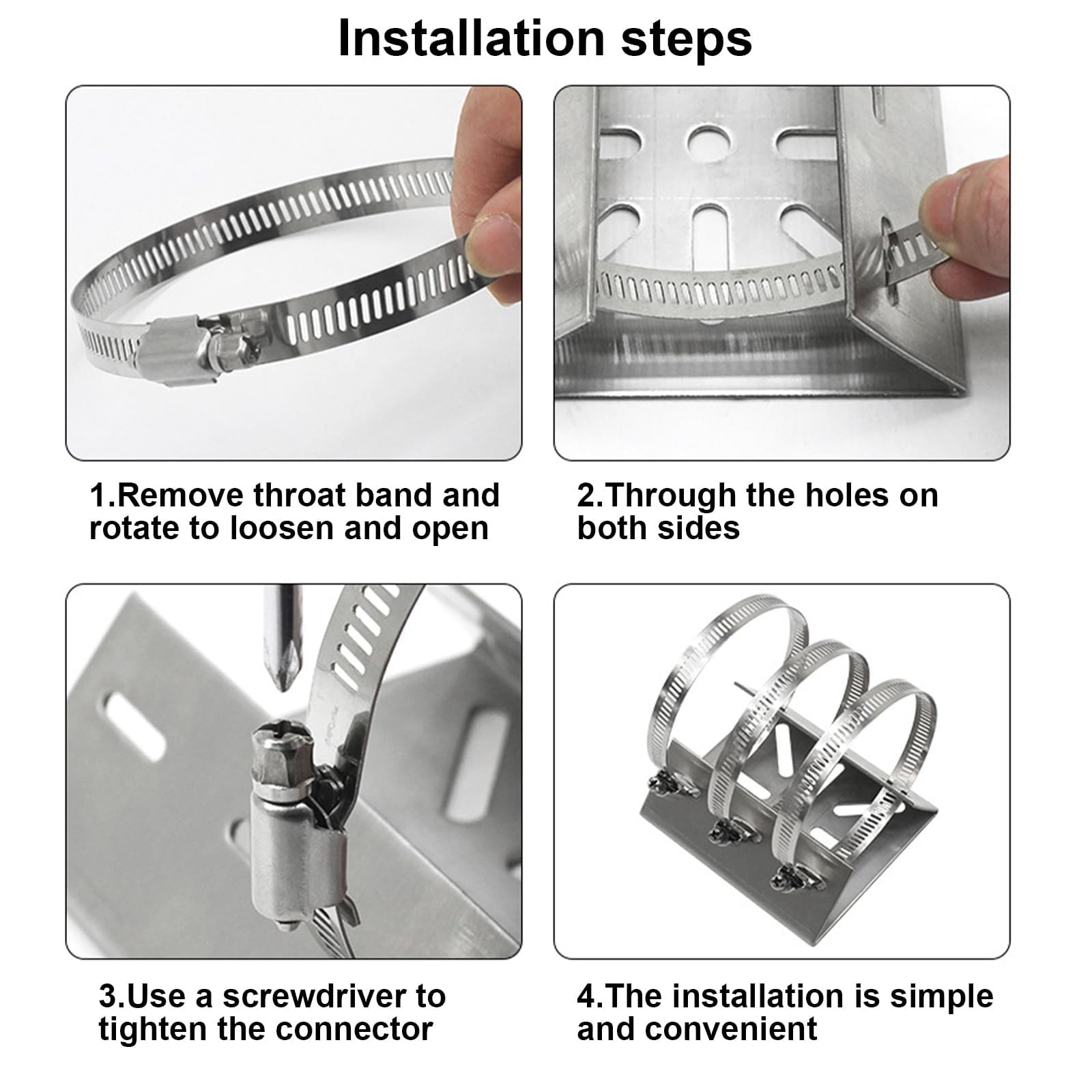 Installation steps

1.Remove throat band and rotate to loosen and open

2.Through the holes on both sides

3.Use a screwdriver to tighten the connector

4.The installation is simple and convenient