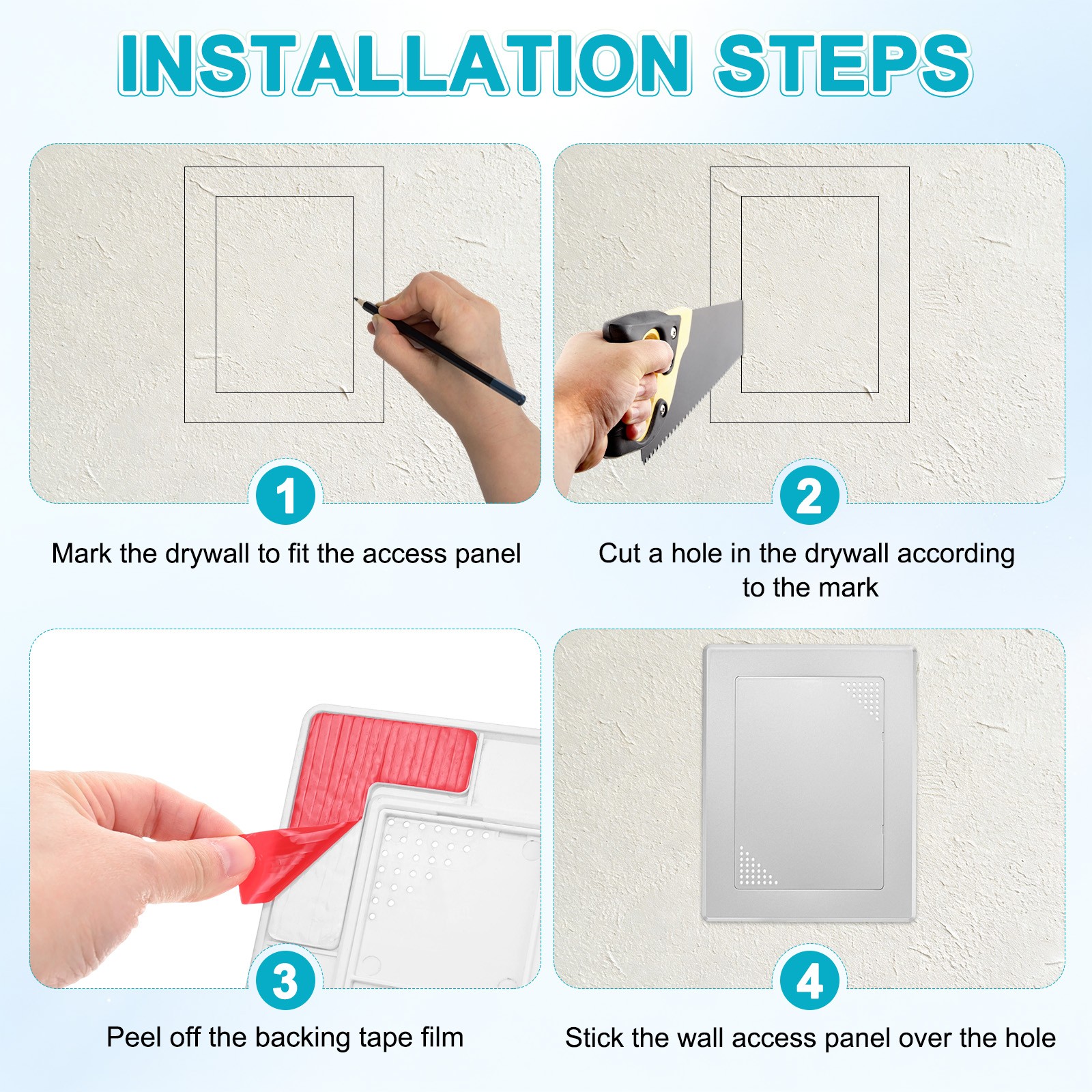 INSTALLATION STEPS

1

Mark the drywall to fit the access panel

2

Cut a hole in the drywall according to the mark

3

Peel off the backing tape film

4

Stick the wall access panel over the hole