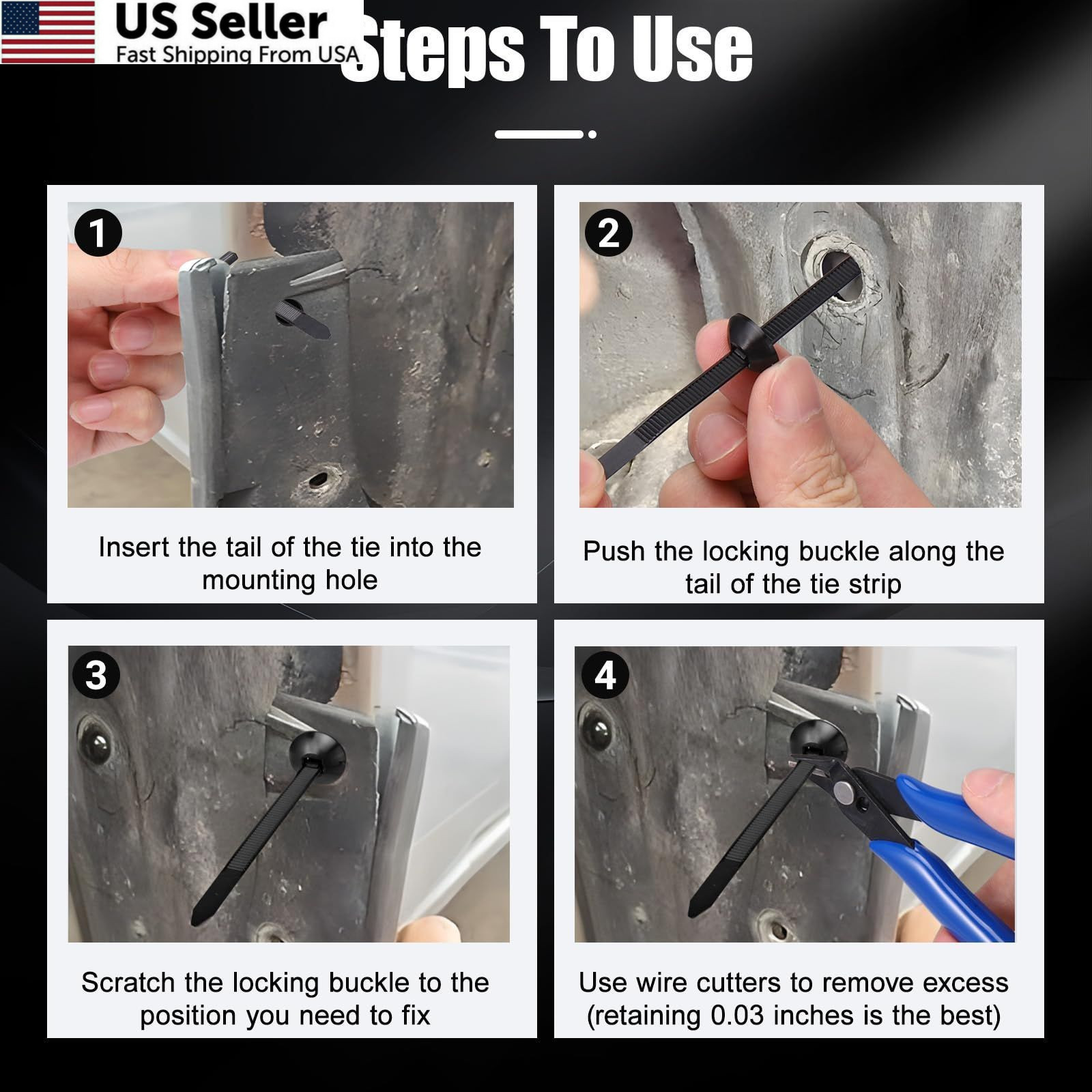 US Seller
Fast Shipping From USA

Steps To Use

1

Insert the tail of the tie into the mounting hole

2

Push the locking buckle along the tail of the tie strip

3

Scratch the locking buckle to the position you need to fix

4

Use wire cutters to remove excess (retaining 0.03 inches is the best)