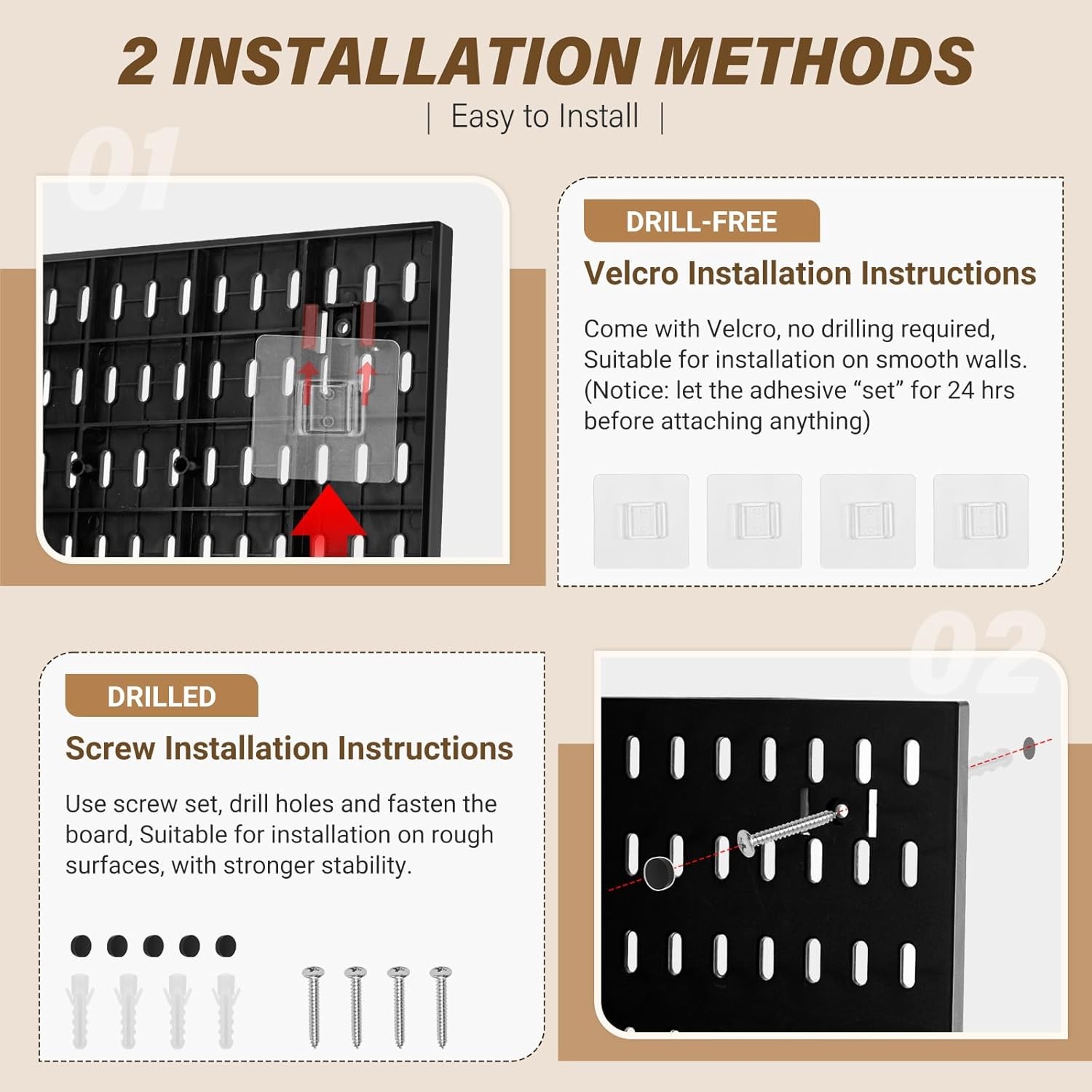 2 INSTALLATION METHODS

| Easy to Install |

01

DRILL-FREE

Velcro Installation Instructions

Come with Velcro, no drilling required, Suitable for installation on smooth walls. (Notice: let the adhesive “set” for 24 hrs before attaching anything)

02

DRILLED

Screw Installation Instructions

Use screw set, drill holes and fasten the board, Suitable for installation on rough surfaces, with stronger stability.