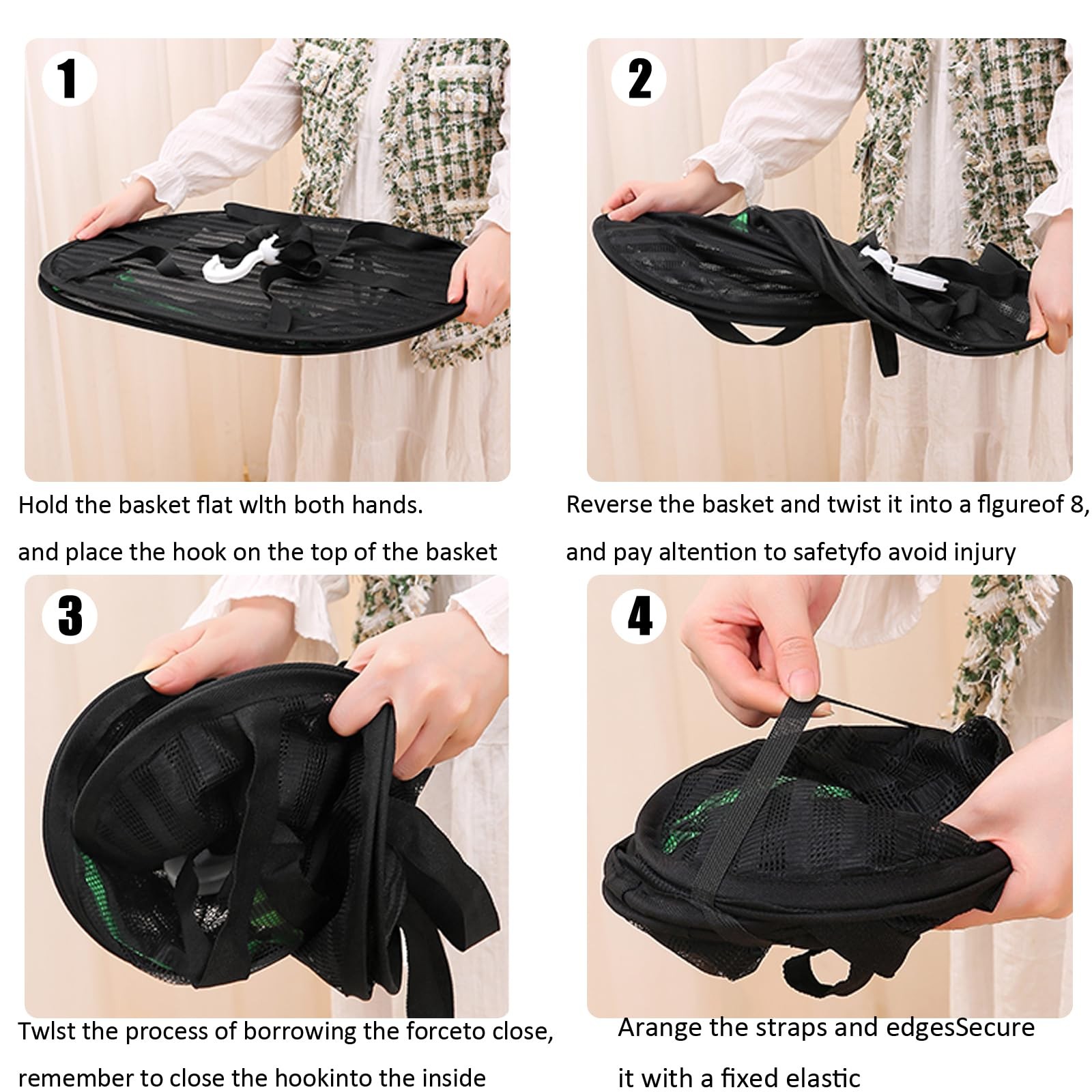 1

Hold the basket flat wlth both hands.

and place the hook on the top of the basket

2

Reverse the basket and twist it into a flgureof 8,

and pay altention to safetyfo avoid injury

3

Twlst the process of borrowing the forceto close,

remember to close the hookinto the inside

4

Arange the straps and edgesSecure

it with a fixed elastic