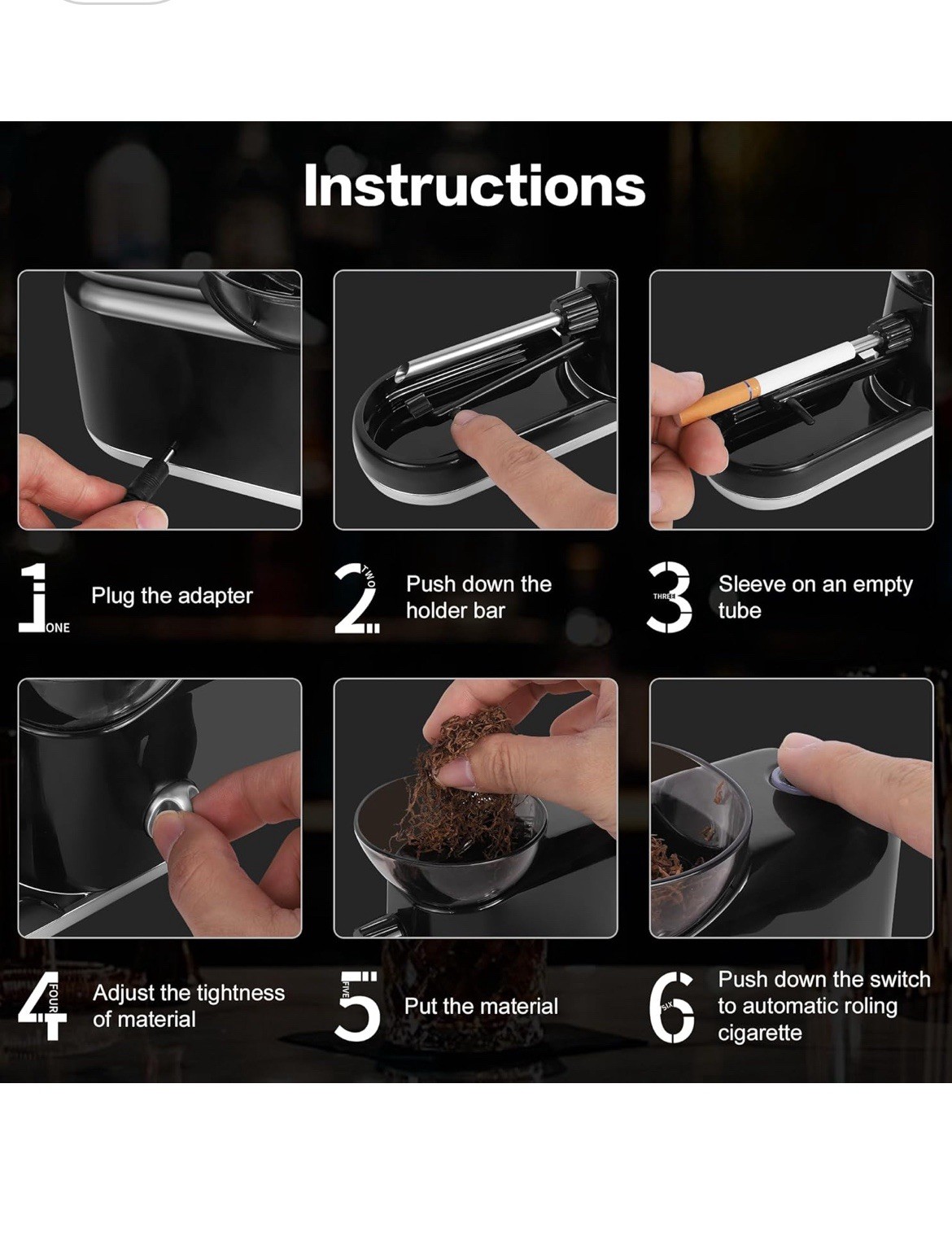 Instructions

1 ONE Plug the adapter

2 TWO Push down the holder bar

3 THREE Sleeve on an empty tube

4 FOUR Adjust the tightness of material

5 FIVE Put the material

6 SIX Push down the switch to automatic roling cigarette