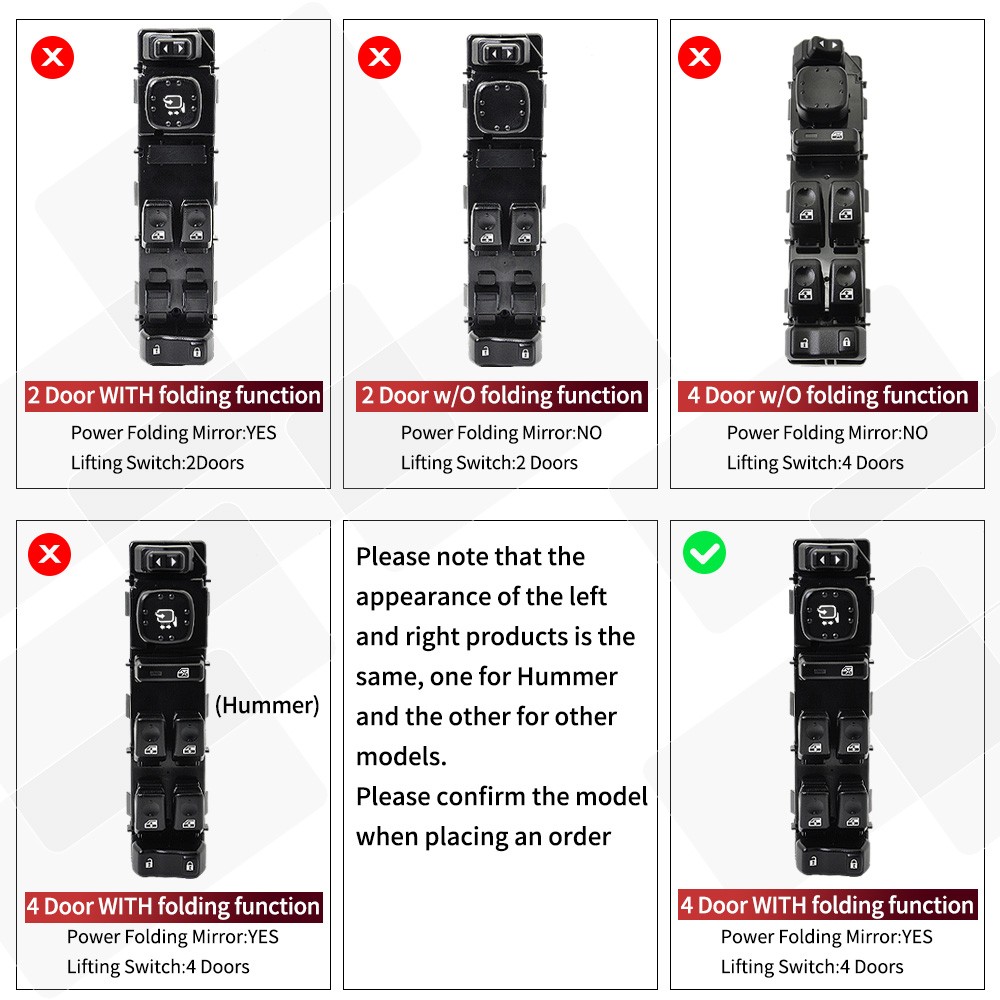 2 Door WITH folding function
Power Folding Mirror:YES
Lifting Switch:2Doors

2 Door w/O folding function
Power Folding Mirror:NO
Lifting Switch:2 Doors

4 Door w/O folding function
Power Folding Mirror:NO
Lifting Switch:4 Doors

(Hummer)

4 Door WITH folding function
Power Folding Mirror:YES
Lifting Switch:4 Doors

Please note that the appearance of the left and right products is the same, one for Hummer and the other for other models.
Please confirm the model when placing an order

4 Door WITH folding function
Power Folding Mirror:YES
Lifting Switch:4 Doors