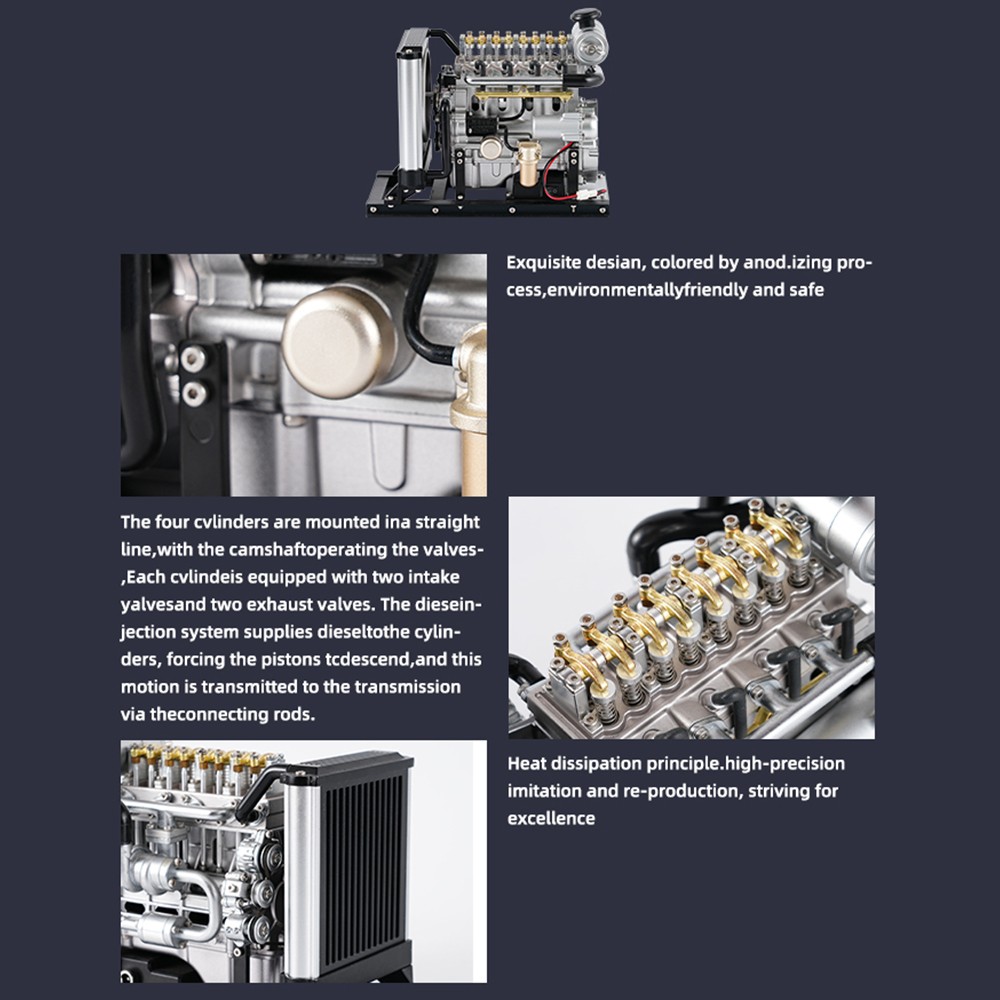 Exquisite desian, colored by anod.izing process,environmentallyfriendly and safe

The four cvlinders are mounted ina straight line,with the camshaftoperating the valves-,Each cvlindeis equipped with two intake yalvesand two exhaust valves. The dieseinjection system supplies dieseltothe cylinders, forcing the pistons tcdescend,and this motion is transmitted to the transmission via theconnecting rods.

Heat dissipation principle.high-precision imitation and re-production, striving for excellence