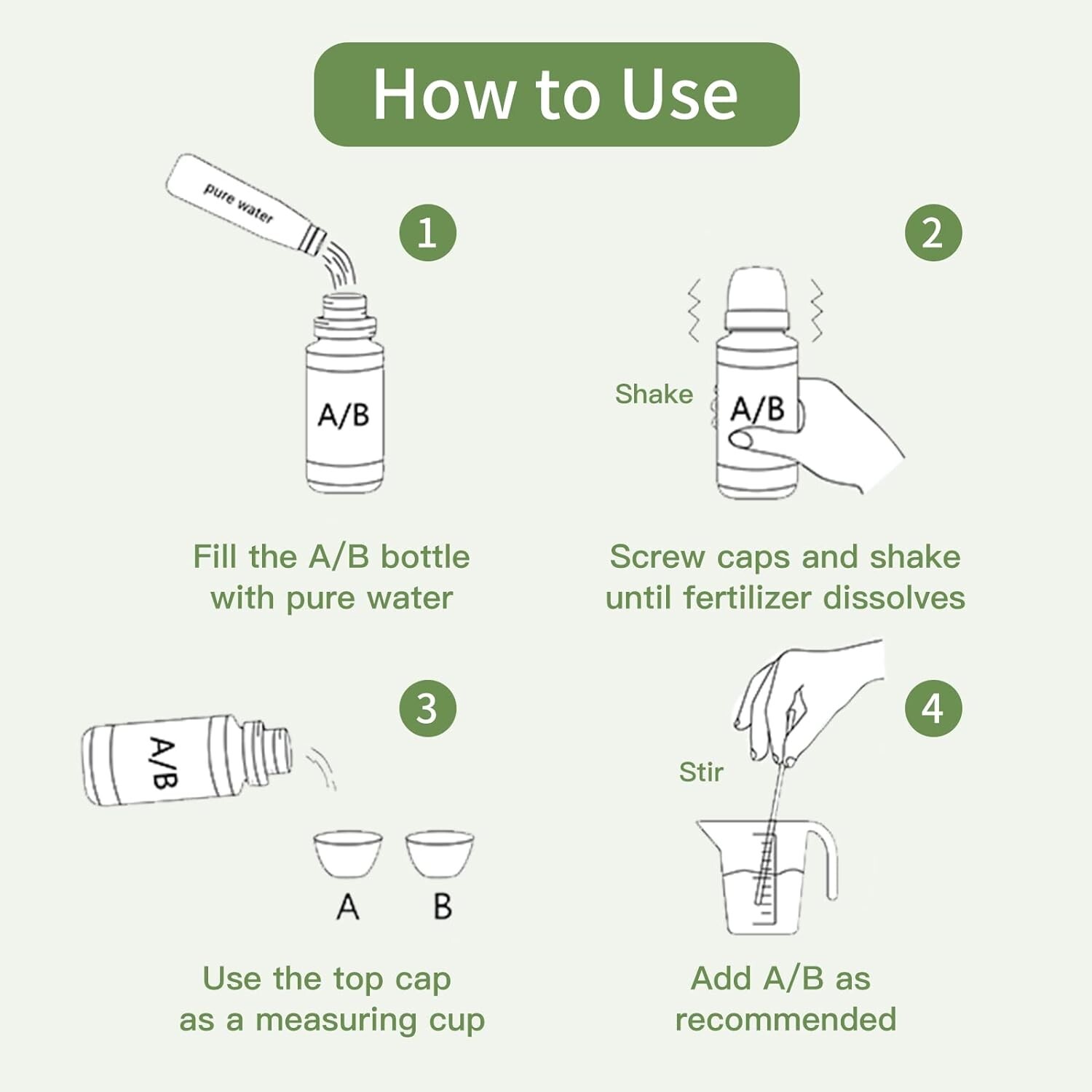 How to Use

pure water

1

A/B

Fill the A/B bottle with pure water

2

Shake

A/B

Screw caps and shake until fertilizer dissolves

3

A/B

A B

Use the top cap as a measuring cup

4

Stir

Add A/B as recommended