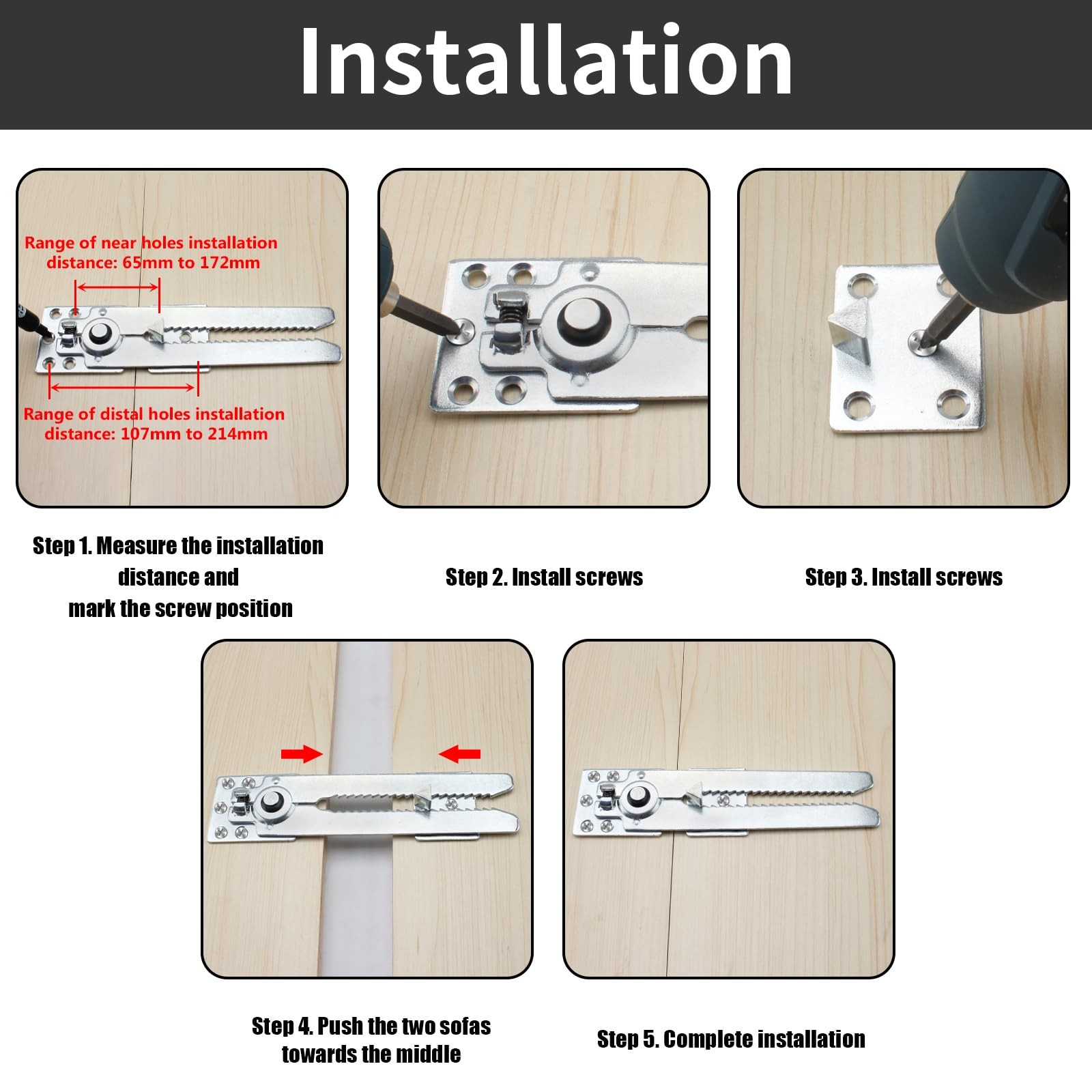 Installation

Range of near holes installation distance: 65mm to 172mm

Range of distal holes installation distance: 107mm to 214mm

Step 1. Measure the installation distance and mark the screw position

Step 2. Install screws

Step 3. Install screws

Step 4. Push the two sofas towards the middle

Step 5. Complete installation