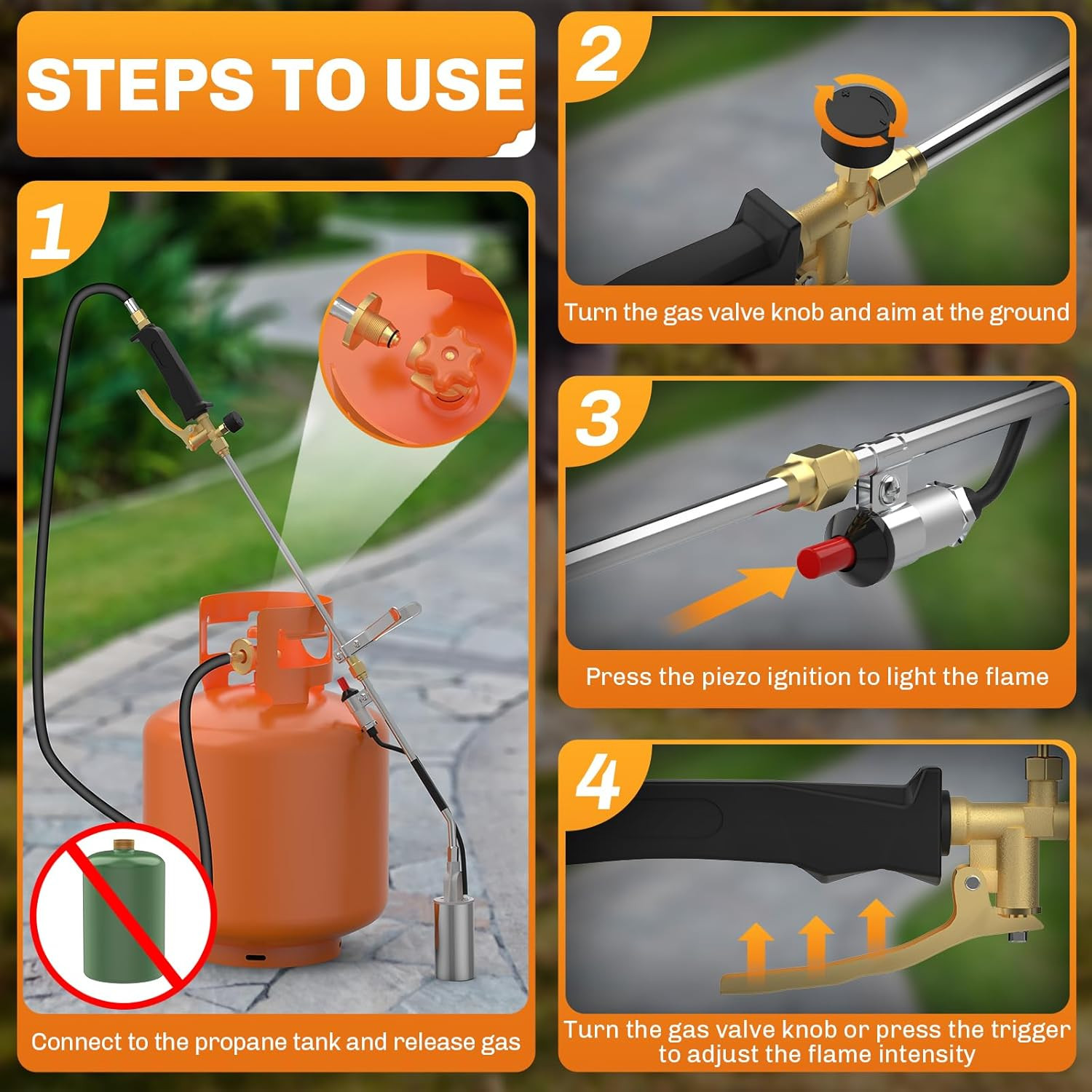 STEPS TO USE

1

Connect to the propane tank and release gas

2

Turn the gas valve knob and aim at the ground

3

Press the piezo ignition to light the flame

4

Turn the gas valve knob or press the trigger to adjust the flame intensity