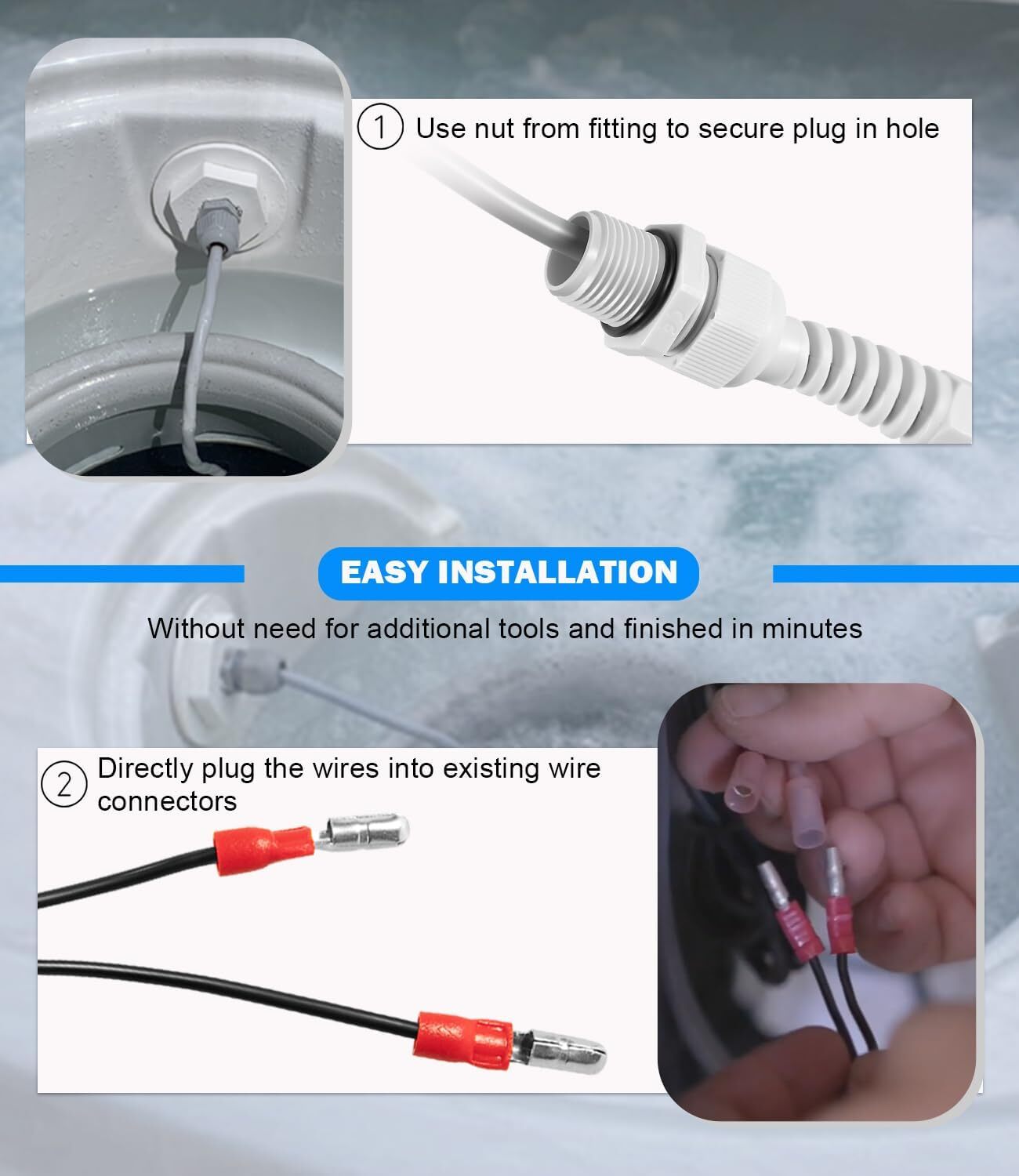 ① Use nut from fitting to secure plug in hole

EASY INSTALLATION

Without need for additional tools and finished in minutes

② Directly plug the wires into existing wire connectors