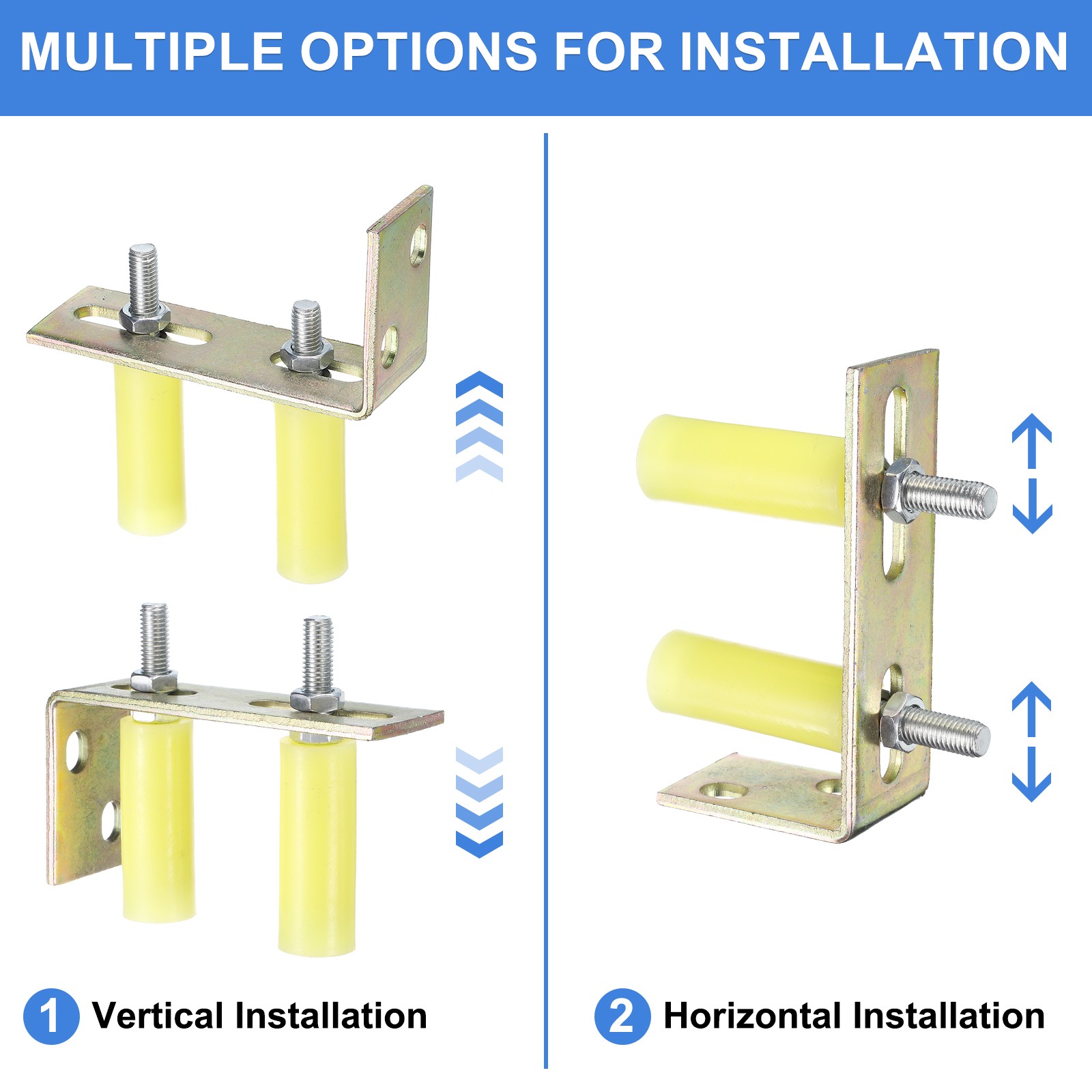 MULTIPLE OPTIONS FOR INSTALLATION

1 Vertical Installation

2 Horizontal Installation