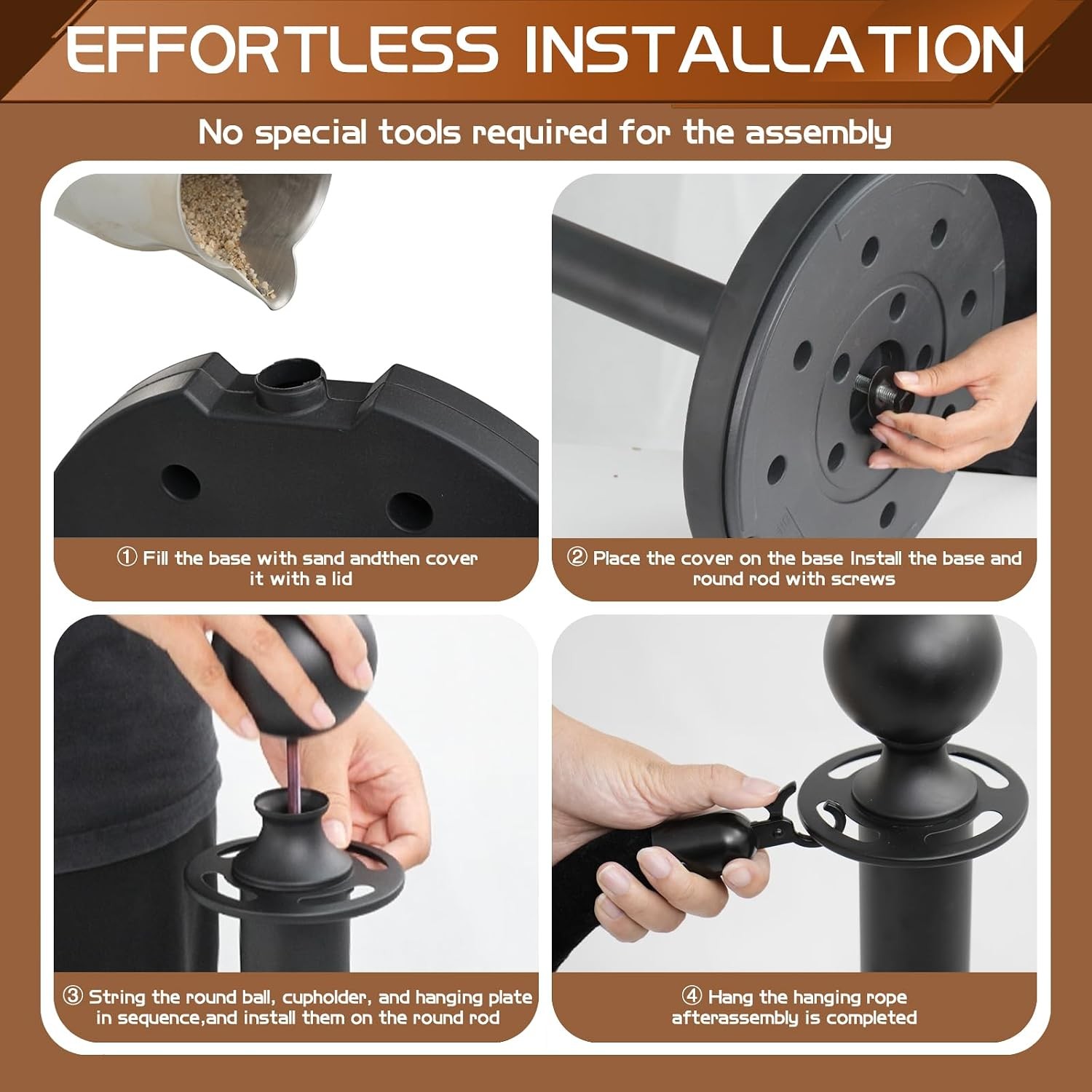 EFFORTLESS INSTALLATION

No special tools required for the assembly

① Fill the base with sand andthen cover it with a lid

② Place the cover on the base Install the base and round rod with screws

③ String the round ball, cupholder, and hanging plate in sequence,and install them on the round rod

④ Hang the hanging rope afterassembly is completed