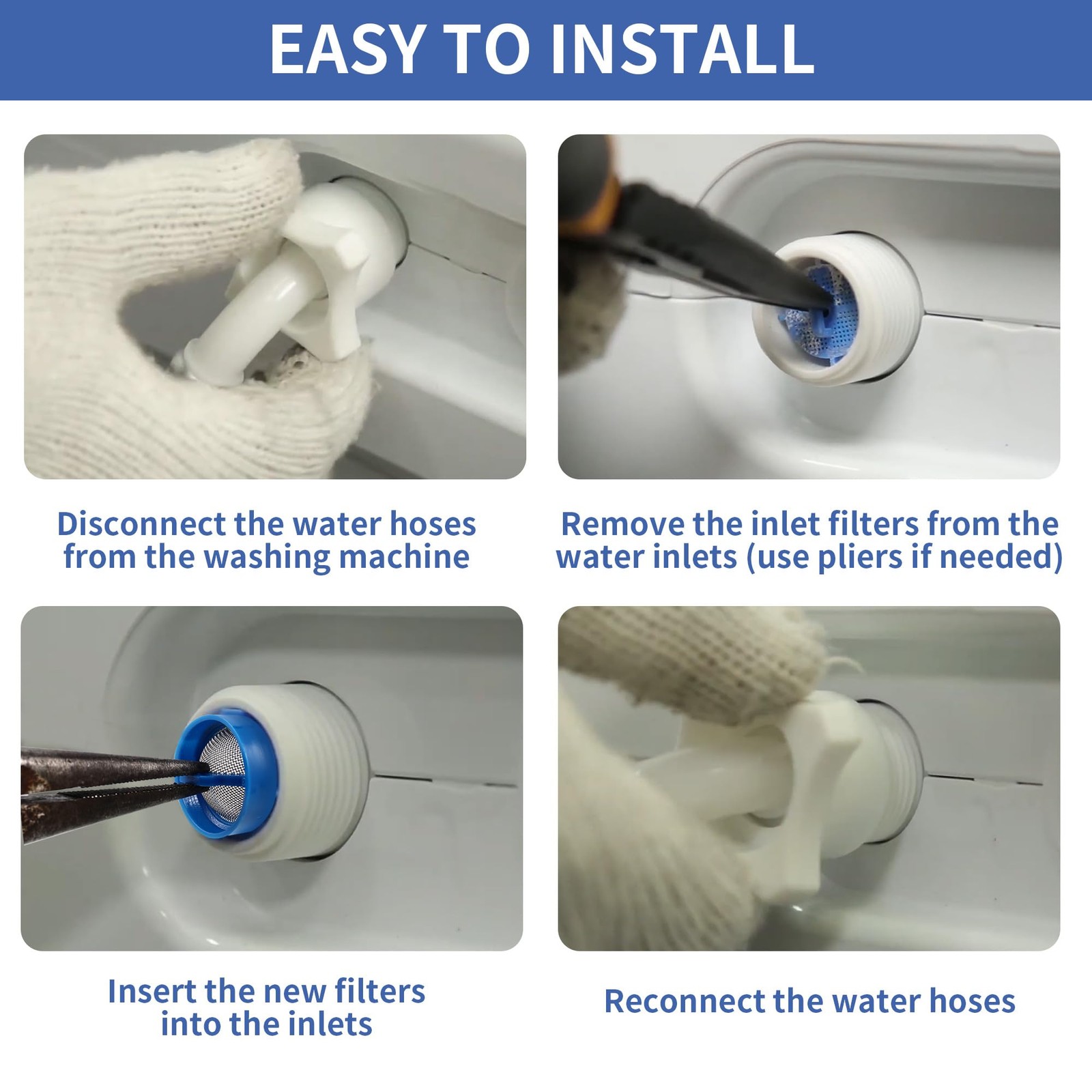 EASY TO INSTALL

Disconnect the water hoses from the washing machine

Remove the inlet filters from the water inlets (use pliers if needed)

Insert the new filters into the inlets

Reconnect the water hoses