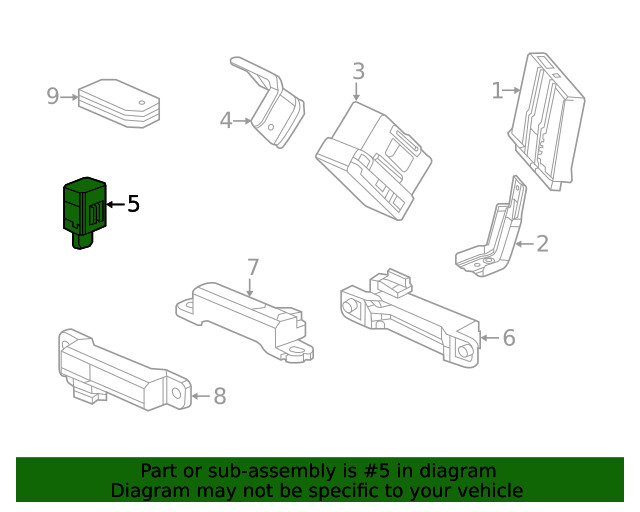 9
4
3
1
5
2
7
6
8

Part or sub-assembly is #5 in diagram
Diagram may not be specific to your vehicle