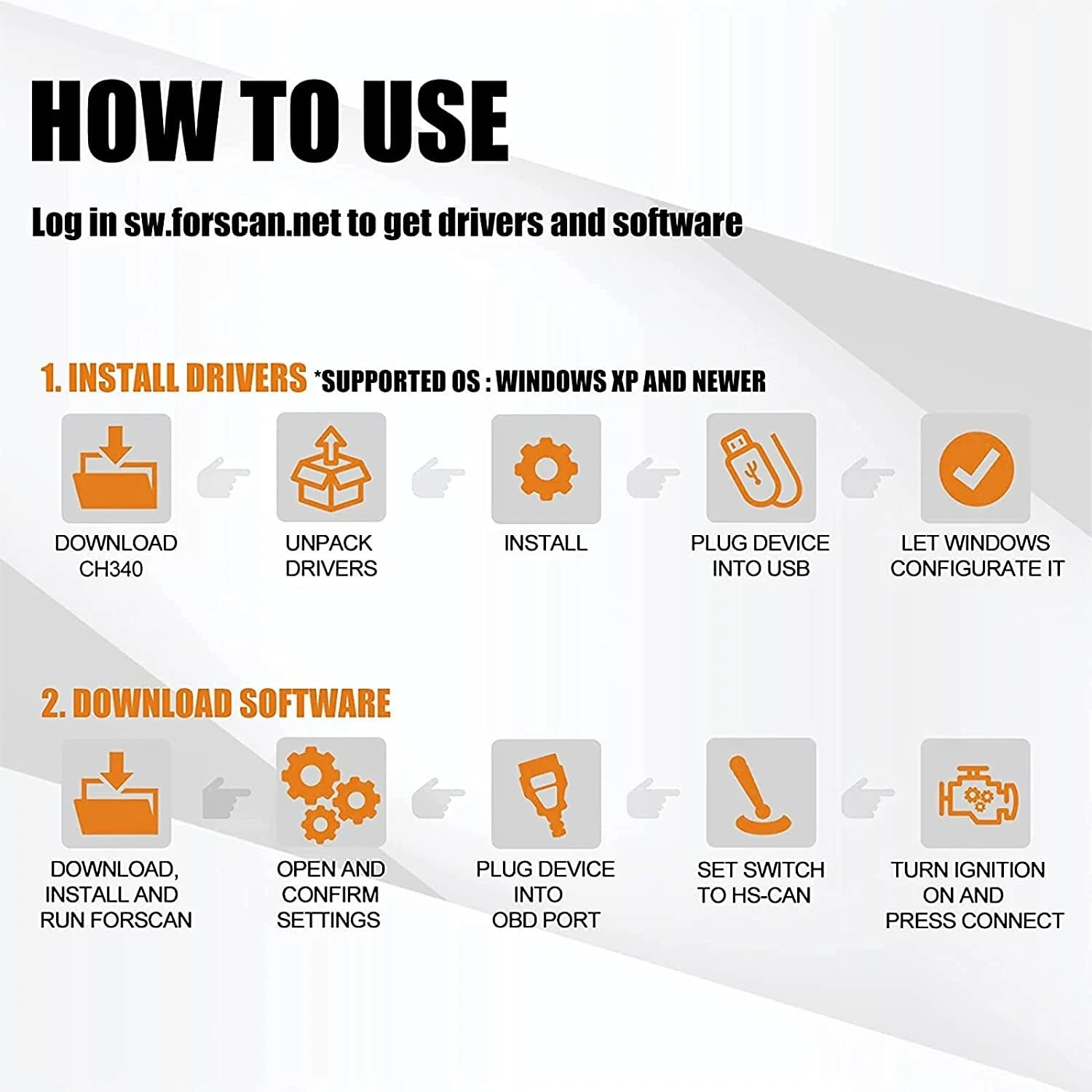 HOW TO USE

Log in sw.forscan.net to get drivers and software

1. INSTALL DRIVERS *SUPPORTED OS : WINDOWS XP AND NEWER

DOWNLOAD CH340

UNPACK DRIVERS

INSTALL

PLUG DEVICE INTO USB

LET WINDOWS CONFIGURATE IT

2. DOWNLOAD SOFTWARE

DOWNLOAD, INSTALL AND RUN FORSCAN

OPEN AND CONFIRM SETTINGS

PLUG DEVICE INTO OBD PORT

SET SWITCH TO HS-CAN

TURN IGNITION ON AND PRESS CONNECT