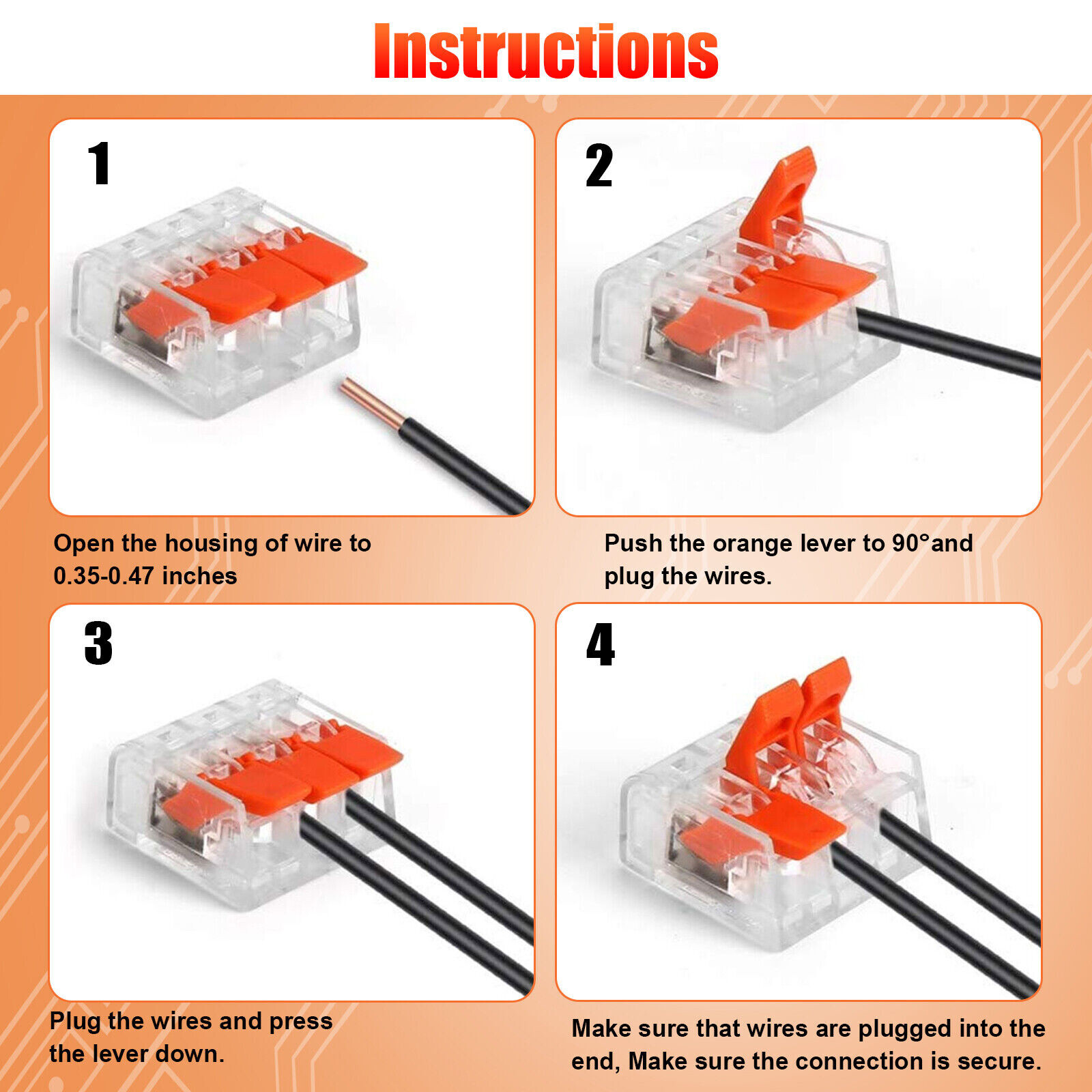 Instructions

1

Open the housing of wire to 0.35-0.47 inches

2

Push the orange lever to 90°and plug the wires.

3

Plug the wires and press the lever down.

4

Make sure that wires are plugged into the end, Make sure the connection is secure.