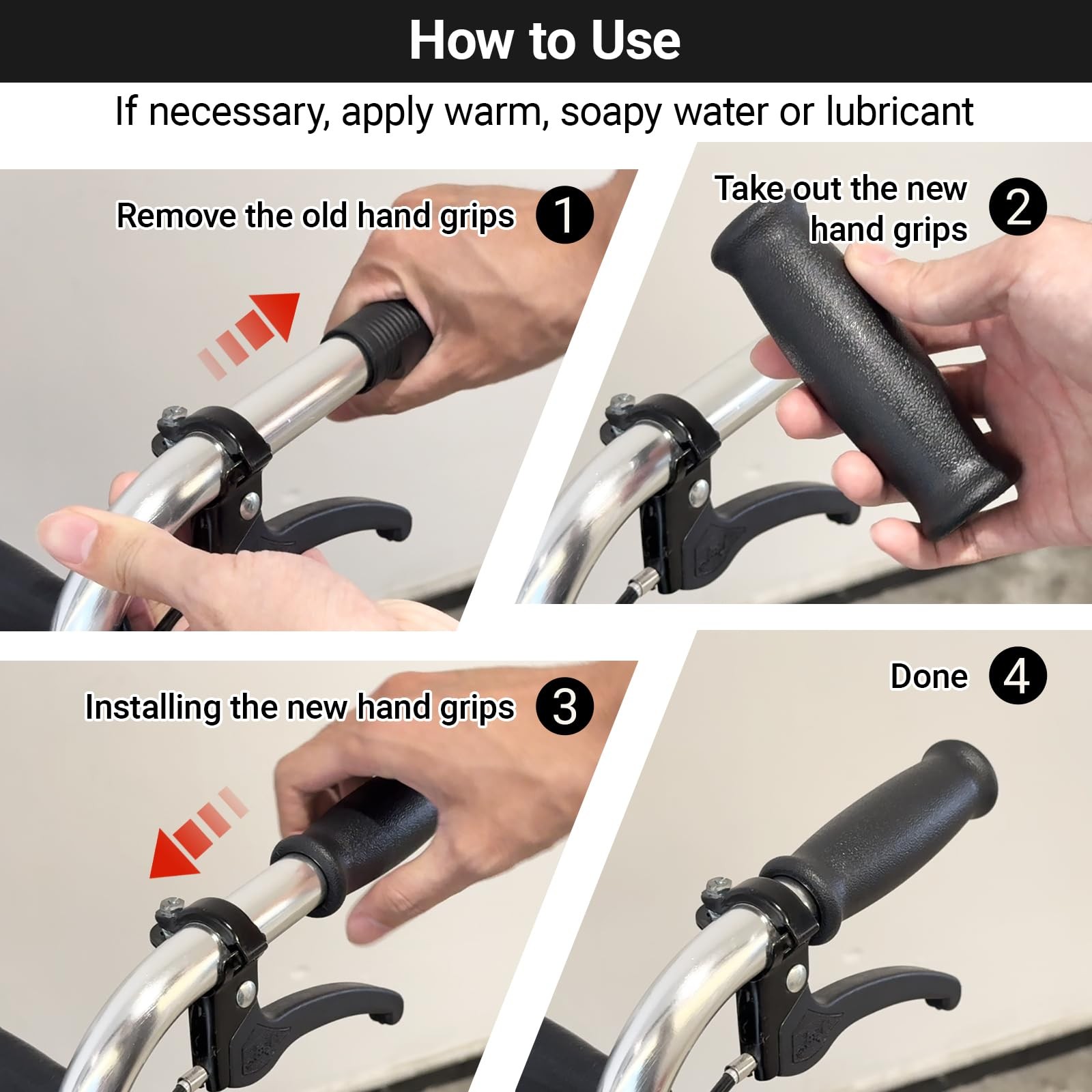 How to Use

If necessary, apply warm, soapy water or lubricant

Remove the old hand grips 1

Take out the new hand grips 2

Installing the new hand grips 3

Done 4