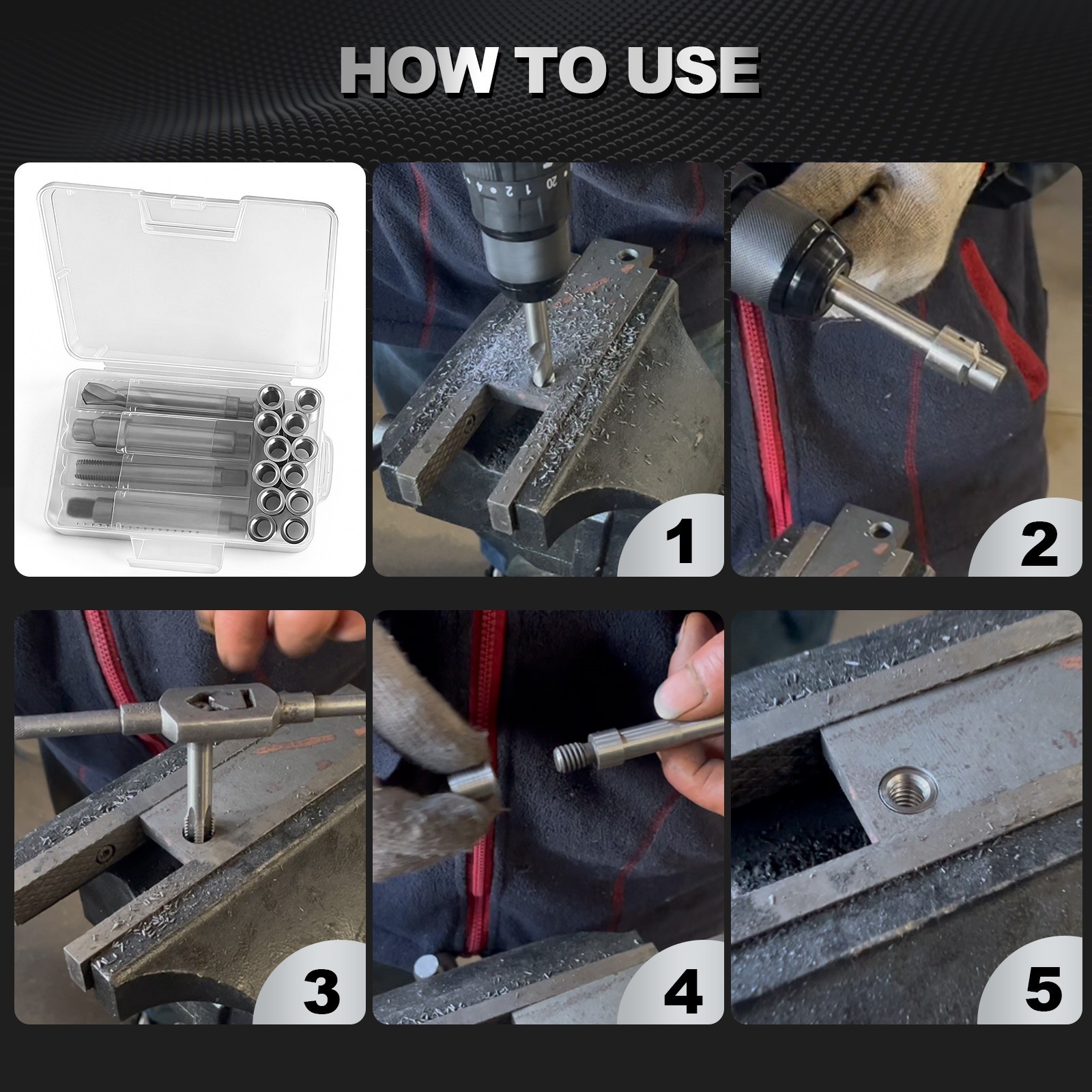 HOW TO USE

1

2

3

4

5