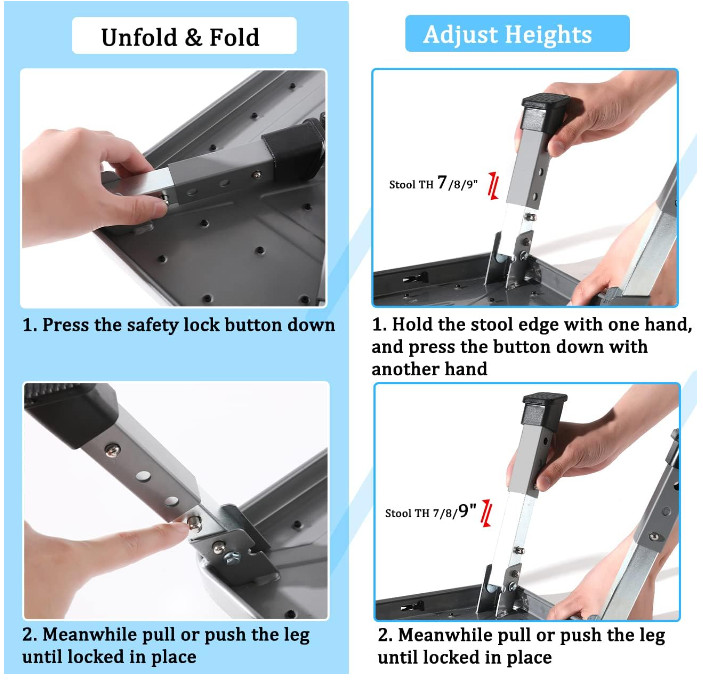 Unfold & Fold

1. Press the safety lock button down

2. Meanwhile pull or push the leg until locked in place

Adjust Heights

Stool TH 7/8/9"

1. Hold the stool edge with one hand, and press the button down with another hand

Stool TH 7/8/9"

2. Meanwhile pull or push the leg until locked in place