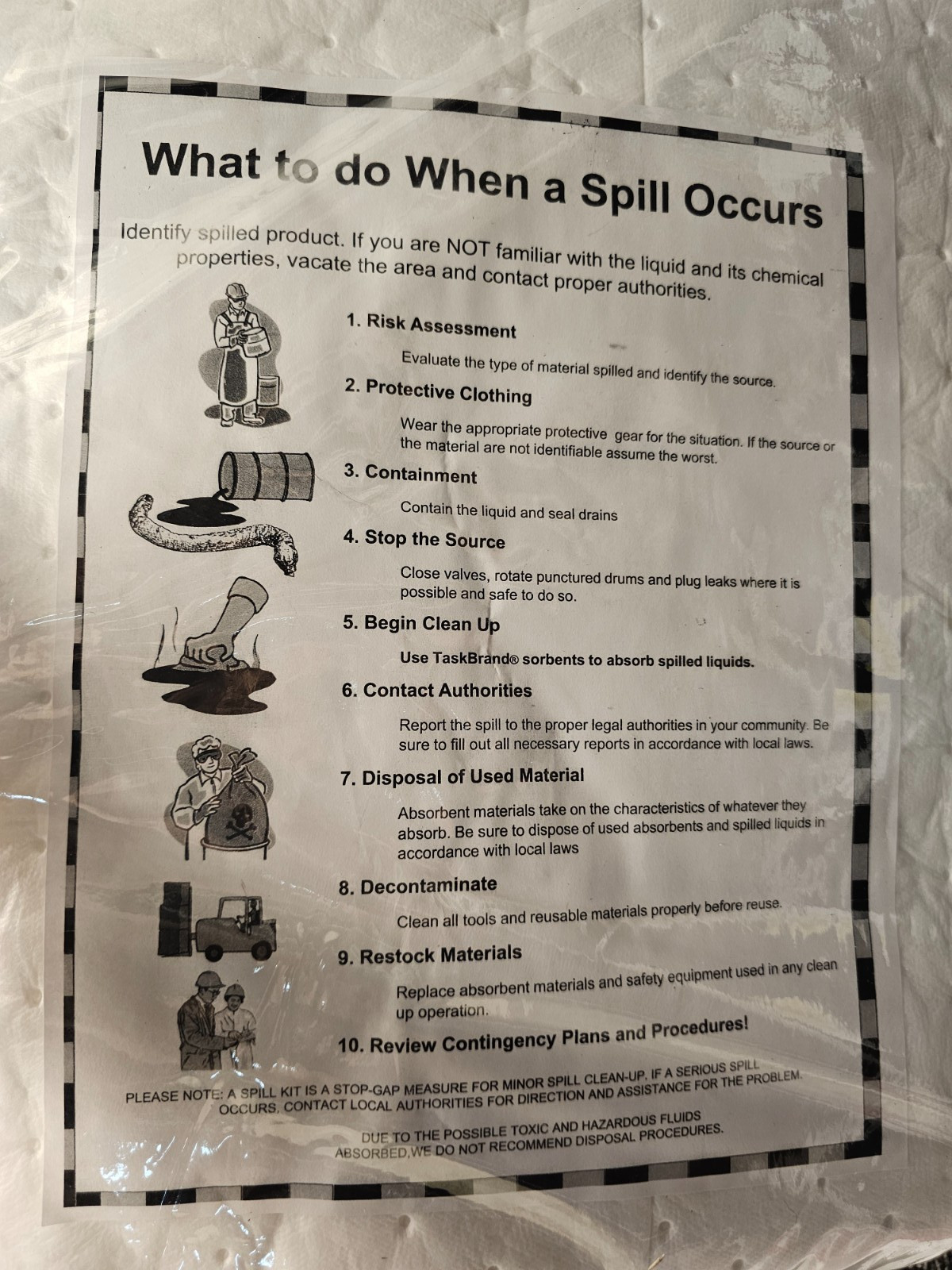 What to do When a Spill Occurs

Identify spilled product. If you are NOT familiar with the liquid and its chemical properties, vacate the area and contact proper authorities.

1. Risk Assessment

Evaluate the type of material spilled and identify the source.

2. Protective Clothing

Wear the appropriate protective gear for the situation. If the source or the material are not identifiable assume the worst.

3. Containment

Contain the liquid and seal drains

4. Stop the Source

Close valves, rotate punctured drums and plug leaks where it is possible and safe to do so.

5. Begin Clean Up

Use TaskBrand® sorbents to absorb spilled liquids.

6. Contact Authorities

Report the spill to the proper legal authorities in your community. Be sure to fill out all necessary reports in accordance with local laws.

7. Disposal of Used Material

Absorbent materials take on the characteristics of whatever they absorb. Be sure to dispose of used absorbents and spilled liquids in accordance with local laws

8. Decontaminate

Clean all tools and reusable materials properly before reuse.

9. Restock Materials

Replace absorbent materials and safety equipment used in any clean up operation.

10. Review Contingency Plans and Procedures!

PLEASE NOTE: A SPILL KIT IS A STOP-GAP MEASURE FOR MINOR SPILL CLEAN-UP. IF A SERIOUS SPILL OCCURS, CONTACT LOCAL AUTHORITIES FOR DIRECTION AND ASSISTANCE FOR THE PROBLEM.

DUE TO THE POSSIBLE TOXIC AND HAZARDOUS FLUIDS ABSORBED,WE DO NOT RECOMMEND DISPOSAL PROCEDURES.