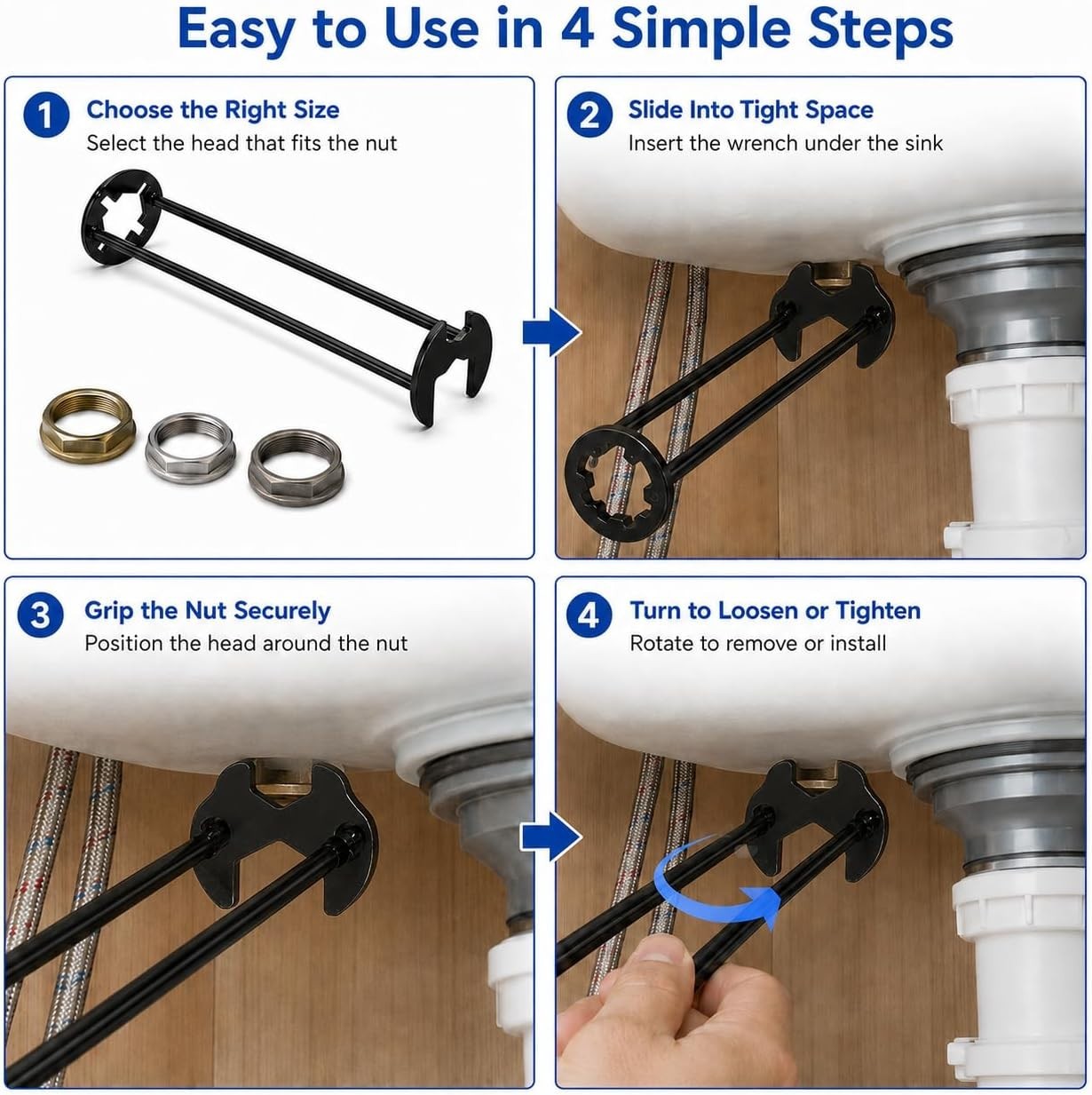 Easy to Use in 4 Simple Steps

1 Choose the Right Size
Select the head that fits the nut

2 Slide Into Tight Space
Insert the wrench under the sink

3 Grip the Nut Securely
Position the head around the nut

4 Turn to Loosen or Tighten
Rotate to remove or install