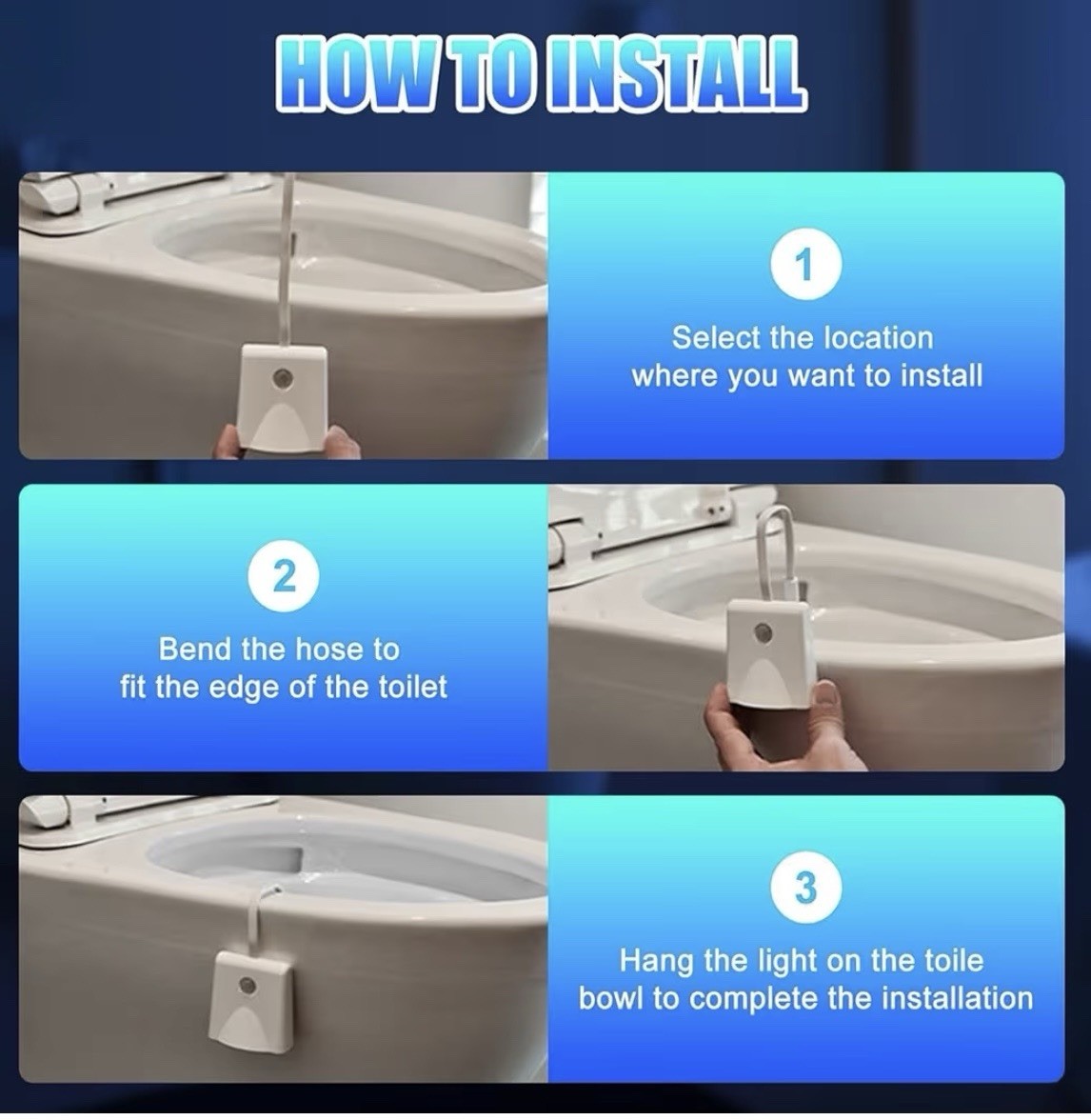 HOW TO INSTALL

1

Select the location where you want to install

2

Bend the hose to fit the edge of the toilet

3

Hang the light on the toile bowl to complete the installation