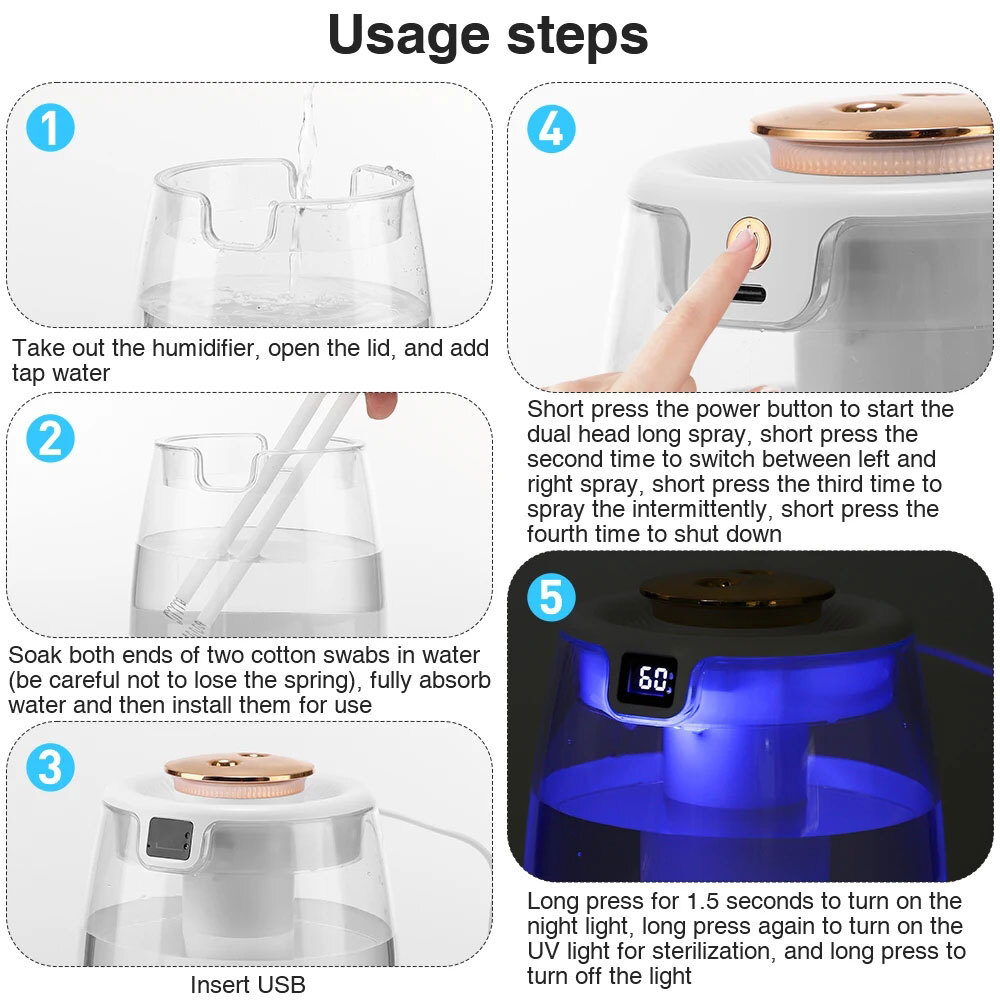 Usage steps

1

Take out the humidifier, open the lid, and add tap water

2

Soak both ends of two cotton swabs in water (be careful not to lose the spring), fully absorb water and then install them for use

3

Insert USB

4

Short press the power button to start the dual head long spray, short press the second time to switch between left and right spray, short press the third time to spray the intermittently, short press the fourth time to shut down

5

60

Long press for 1.5 seconds to turn on the night light, long press again to turn on the UV light for sterilization, and long press to turn off the light