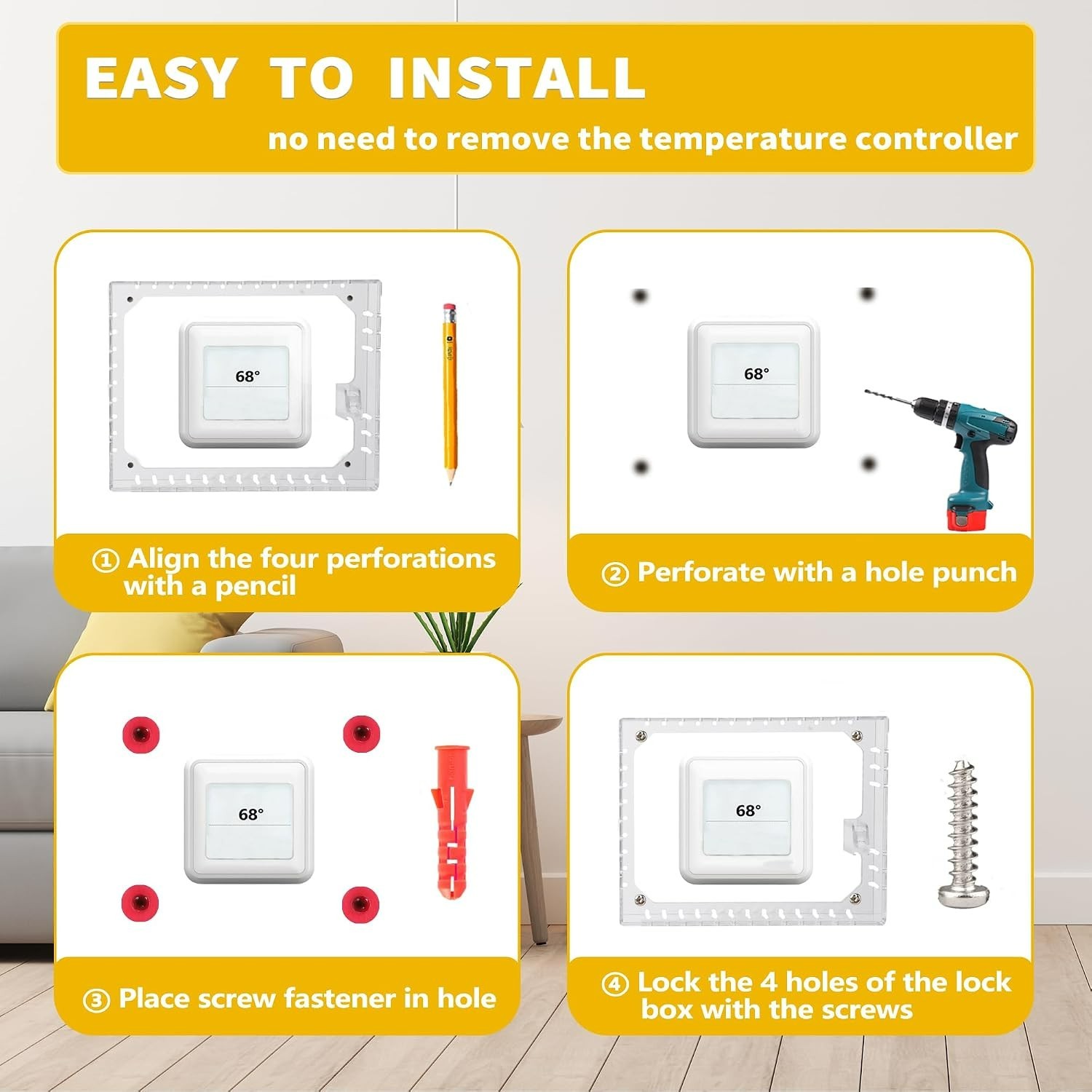 EASY TO INSTALL

no need to remove the temperature controller

68°

① Align the four perforations with a pencil

68°

② Perforate with a hole punch

68°

③ Place screw fastener in hole

68°

④ Lock the 4 holes of the lock box with the screws