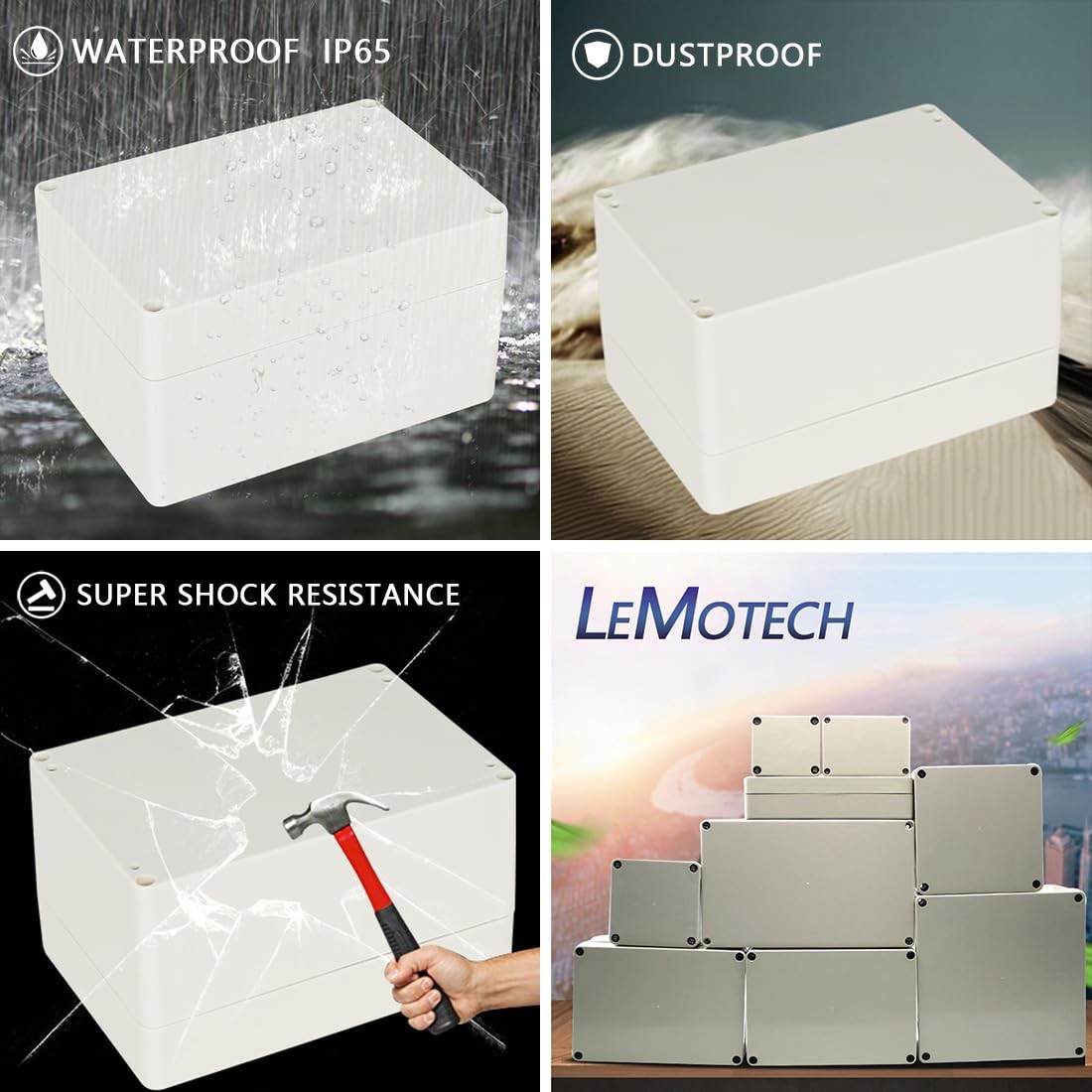 WATERPROOF IP65

DUSTPROOF

SUPER SHOCK RESISTANCE

LEMOTECH