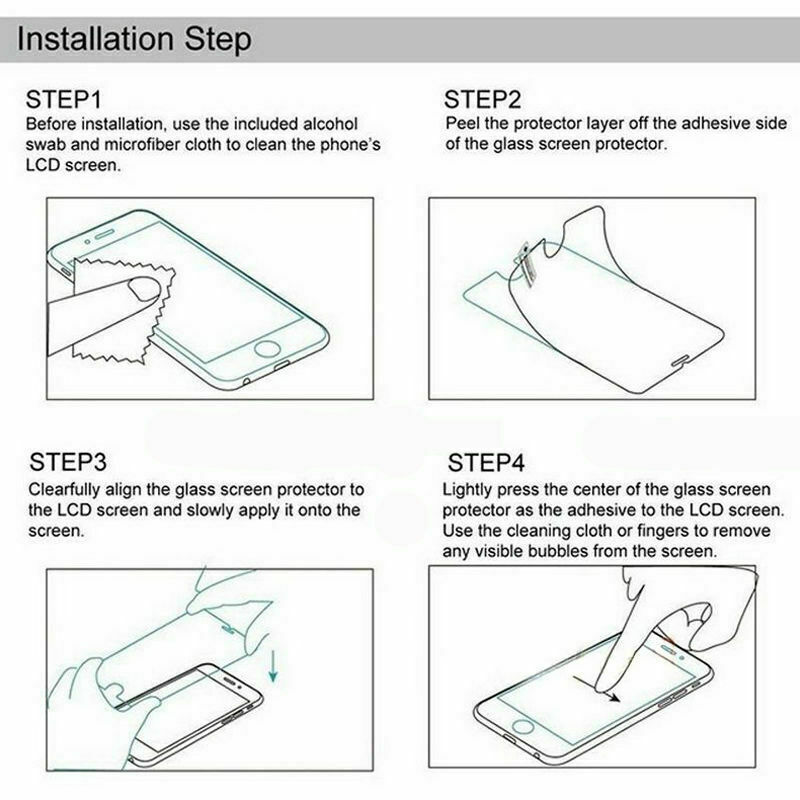 Installation Step

STEP1
Before installation, use the included alcohol swab and microfiber cloth to clean the phone's LCD screen.

STEP2
Peel the protector layer off the adhesive side of the glass screen protector.

STEP3
Clearfully align the glass screen protector to the LCD screen and slowly apply it onto the screen.

STEP4
Lightly press the center of the glass screen protector as the adhesive to the LCD screen. Use the cleaning cloth or fingers to remove any visible bubbles from the screen.