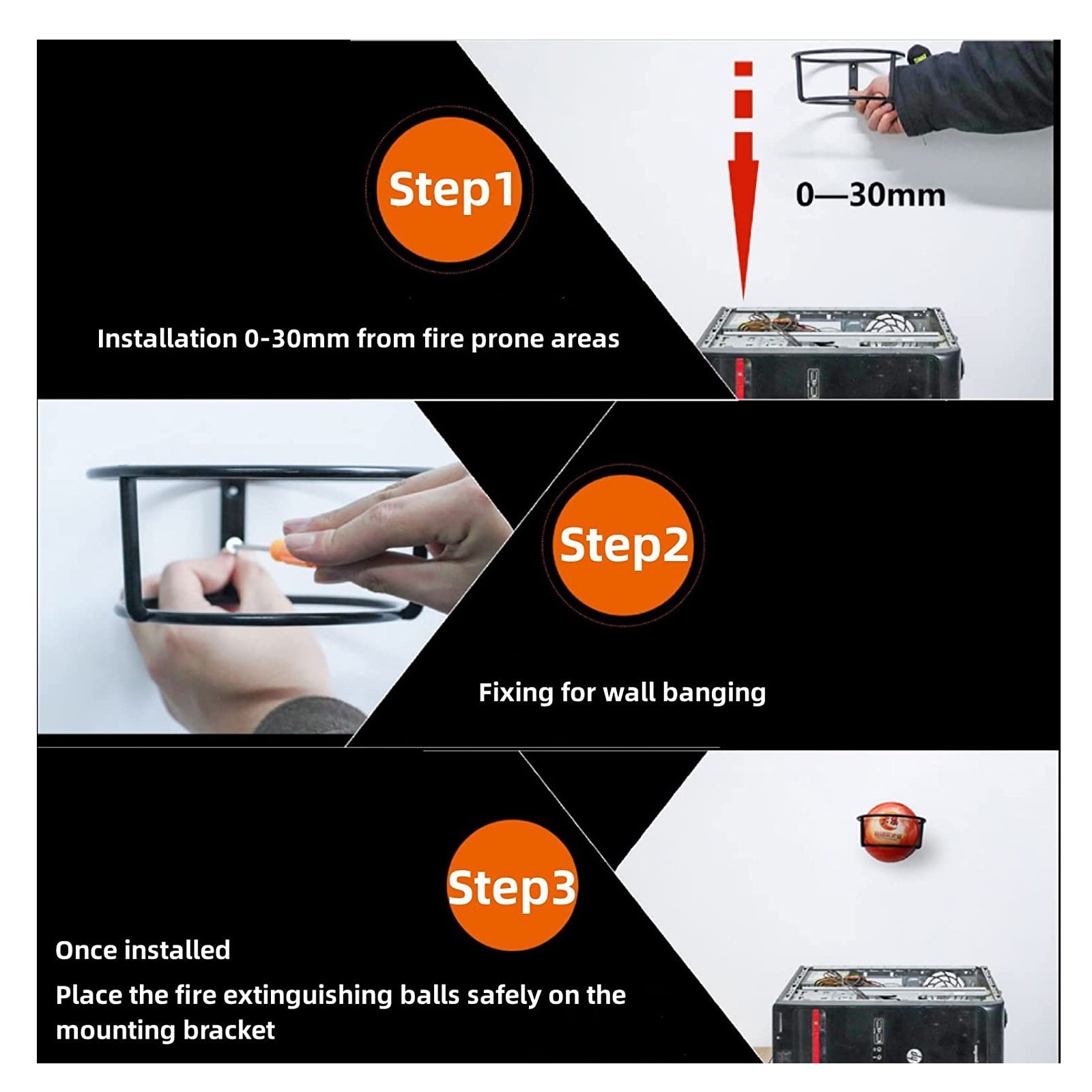 Step1

0—30mm

Installation 0-30mm from fire prone areas

Step2

Fixing for wall banging

Step3

Once installed

Place the fire extinguishing balls safely on the mounting bracket