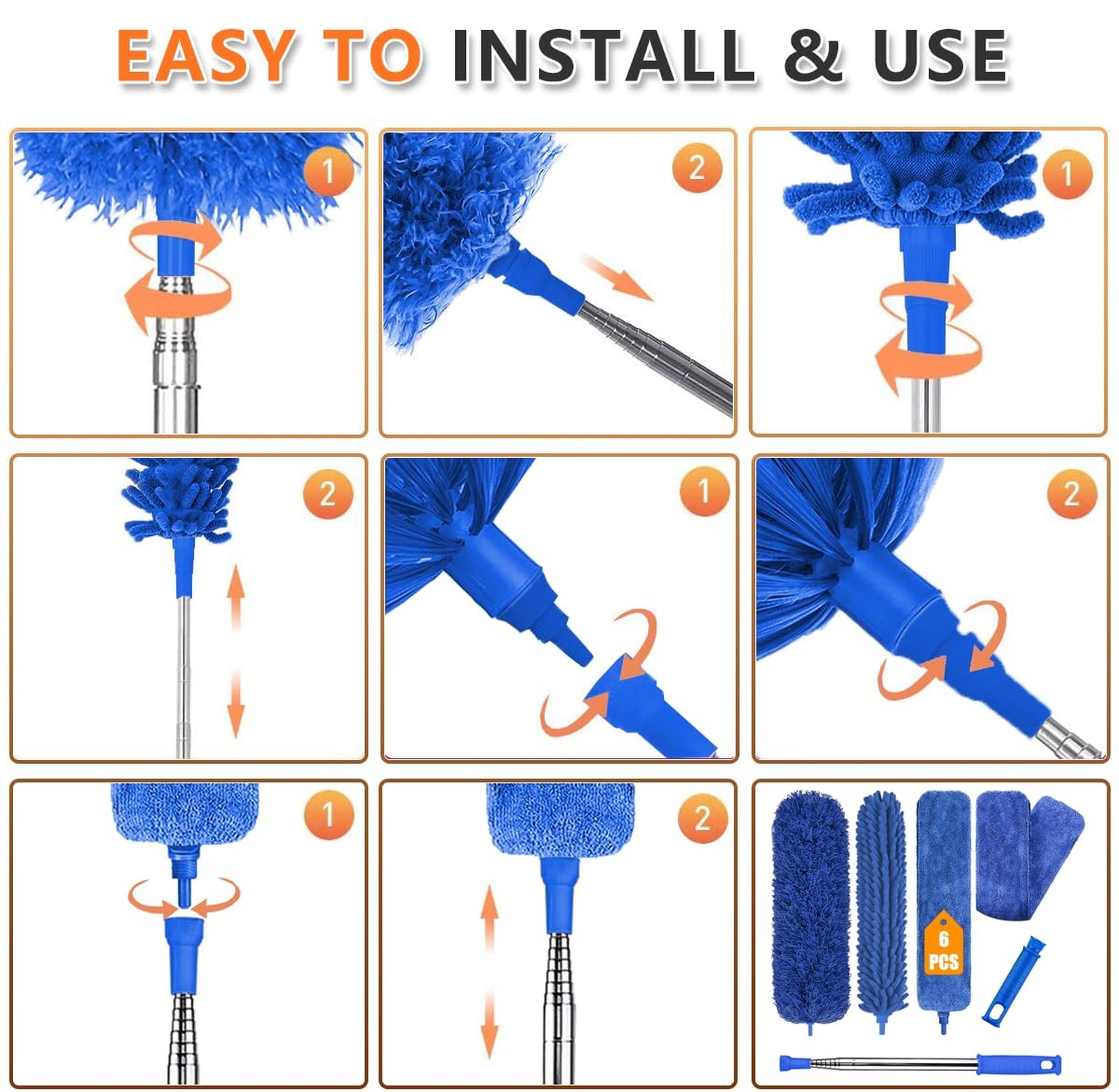 EASY TO INSTALL & USE

1

2

1

2

1

2

1

2

6 PCS