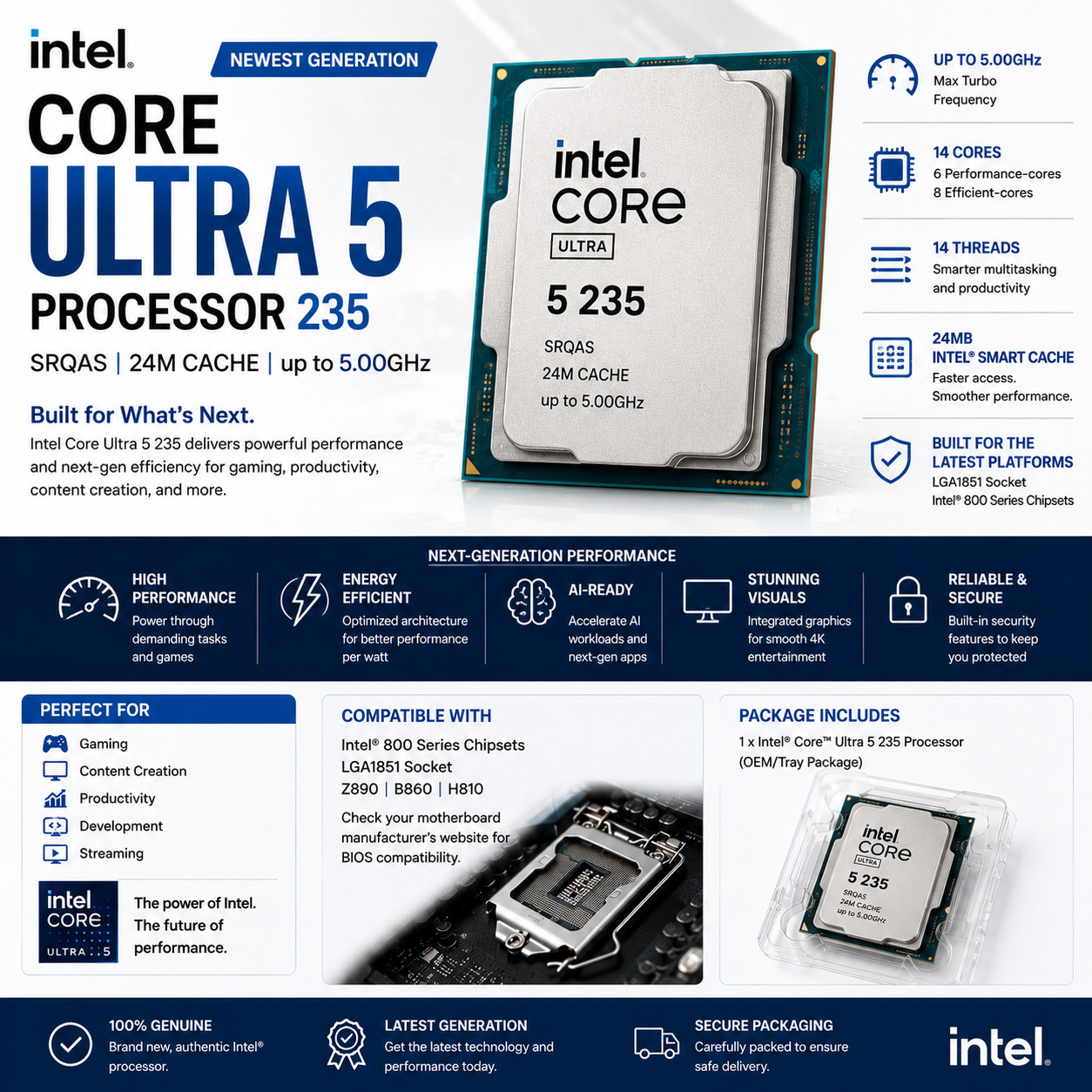 intel.

NEWEST GENERATION

CORE
ULTRA 5
PROCESSOR 235

SRQAS | 24M CACHE | up to 5.00GHz

Built for What's Next.

Intel Core Ultra 5 235 delivers powerful performance and next-gen efficiency for gaming, productivity, content creation, and more.

intel. CORE ULTRA 5 235 SRQAS 24M CACHE up to 5.00GHz

UP TO 5.00GHz
Max Turbo Frequency

14 CORES
6 Performance-cores
8 Efficient-cores

14 THREADS
Smarter multitasking and productivity

24MB
INTEL® SMART CACHE
Faster access.
Smoother performance.

BUILT FOR THE LATEST PLATFORMS
LGA1851 Socket
Intel® 800 Series Chipsets

NEXT-GENERATION PERFORMANCE

HIGH PERFORMANCE
Power through demanding tasks and games

ENERGY EFFICIENT
Optimized architecture for better performance per watt

AI-READY
Accelerate AI workloads and next-gen apps

STUNNING VISUALS
Integrated graphics for smooth 4K entertainment

RELIABLE & SECURE
Built-in security features to keep you protected

PERFECT FOR
Gaming
Content Creation
Productivity
Development
Streaming

intel CORE ULTRA 5

The power of Intel.
The future of performance.

COMPATIBLE WITH
Intel® 800 Series Chipsets
LGA1851 Socket
Z890 | B860 | H810

Check your motherboard manufacturer's website for BIOS compatibility.

PACKAGE INCLUDES
1 x Intel® Core™ Ultra 5 235 Processor
(OEM/Tray Package)

intel CORE ULTRA 5 235 SRQAS 24M CACHE up to 5.00GHz

100% GENUINE
Brand new, authentic Intel® processor.

LATEST GENERATION
Get the latest technology and performance today.

SECURE PACKAGING
Carefully packed to ensure safe delivery.

intel.