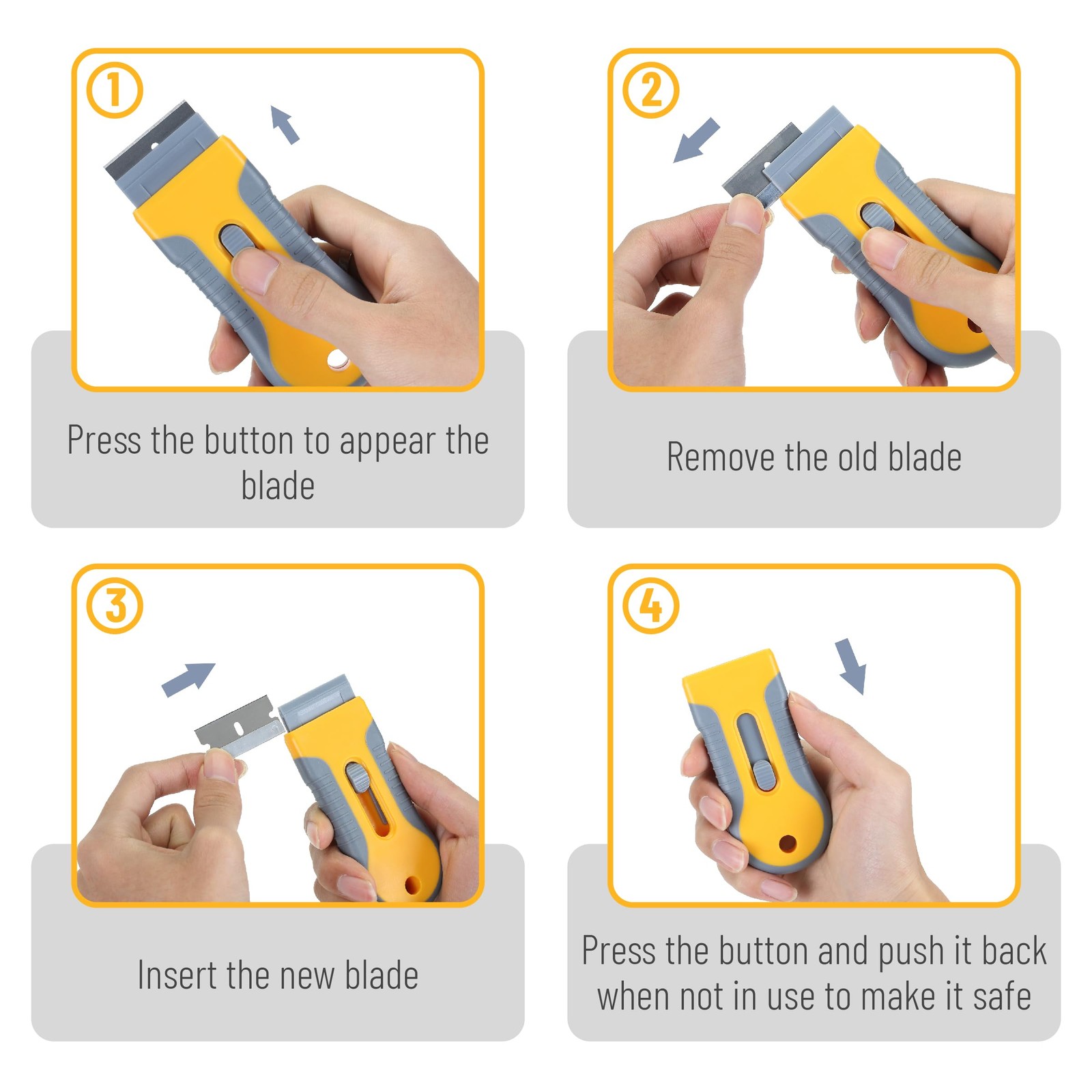 1

Press the button to appear the blade

2

Remove the old blade

3

Insert the new blade

4

Press the button and push it back when not in use to make it safe