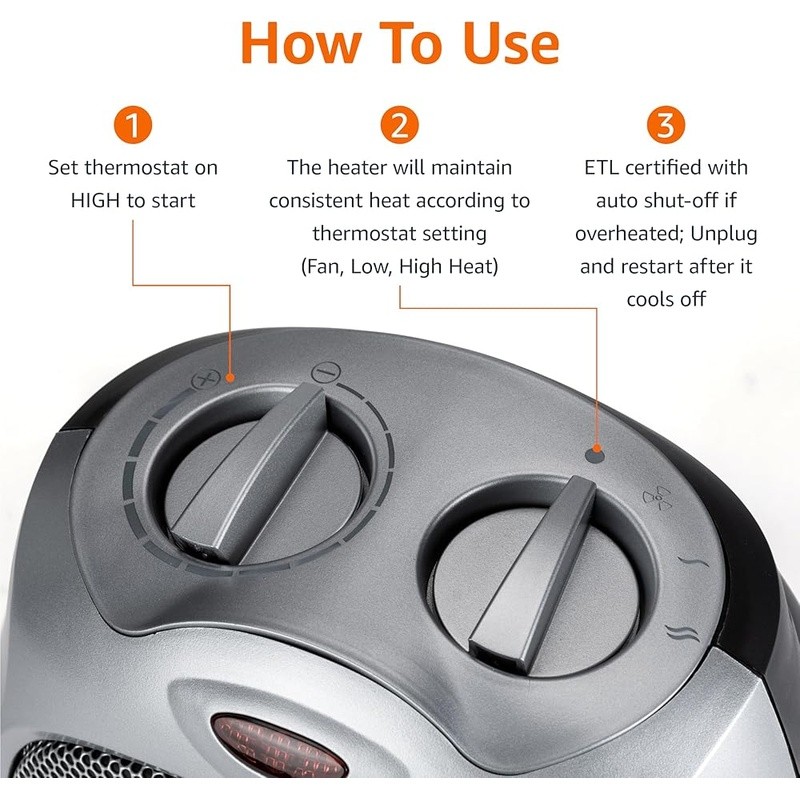 How To Use

1
Set thermostat on HIGH to start

2
The heater will maintain consistent heat according to thermostat setting (Fan, Low, High Heat)

3
ETL certified with auto shut-off if overheated; Unplug and restart after it cools off

+
−