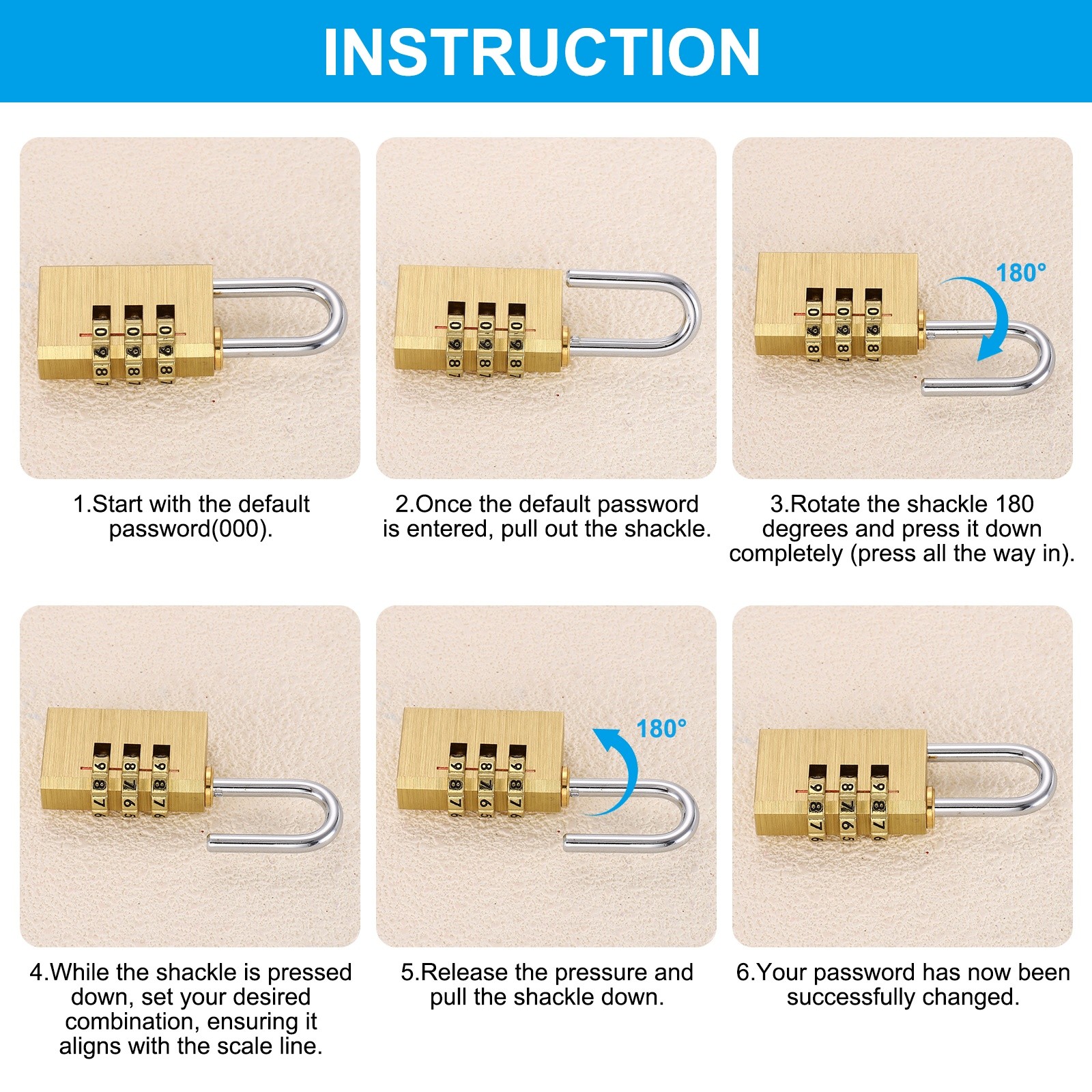 INSTRUCTION

180°

1.Start with the default password(000).

2.Once the default password is entered, pull out the shackle.

3.Rotate the shackle 180 degrees and press it down completely (press all the way in).

180°

4.While the shackle is pressed down, set your desired combination, ensuring it aligns with the scale line.

5.Release the pressure and pull the shackle down.

6.Your password has now been successfully changed.