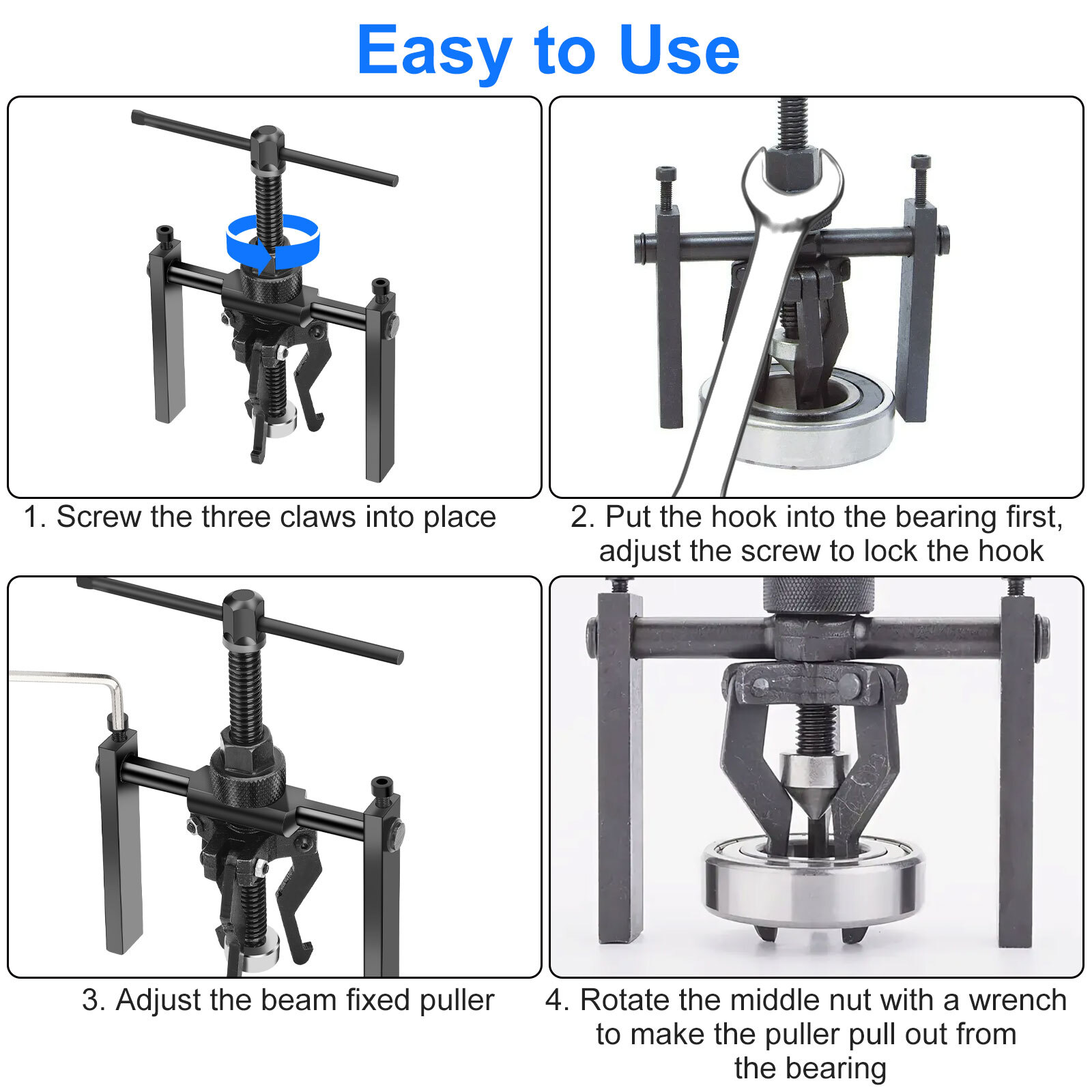 Easy to Use

1. Screw the three claws into place

2. Put the hook into the bearing first, adjust the screw to lock the hook

3. Adjust the beam fixed puller

4. Rotate the middle nut with a wrench to make the puller pull out from the bearing